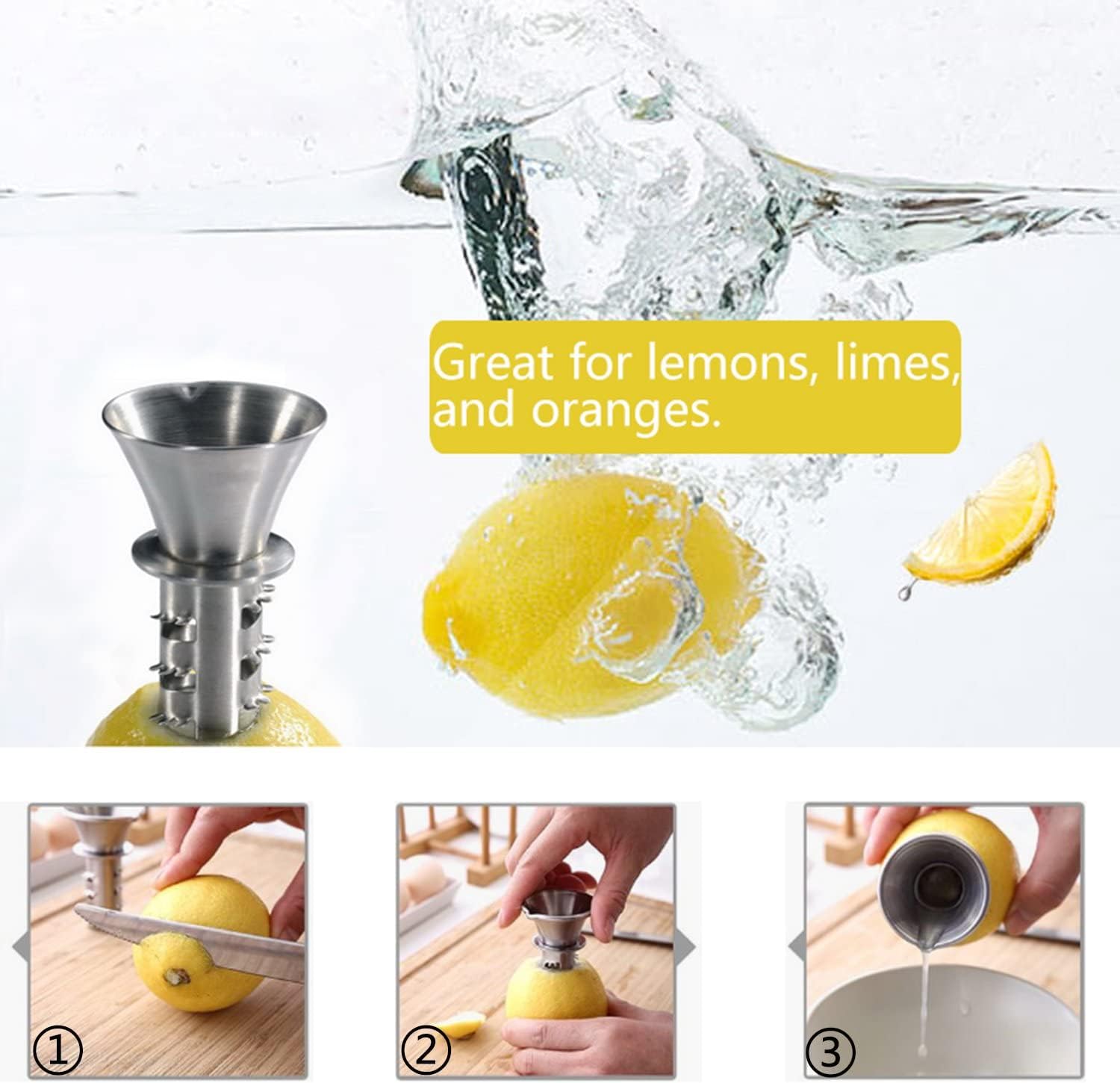 Great for lemons, limes, and oranges.

①

②

③