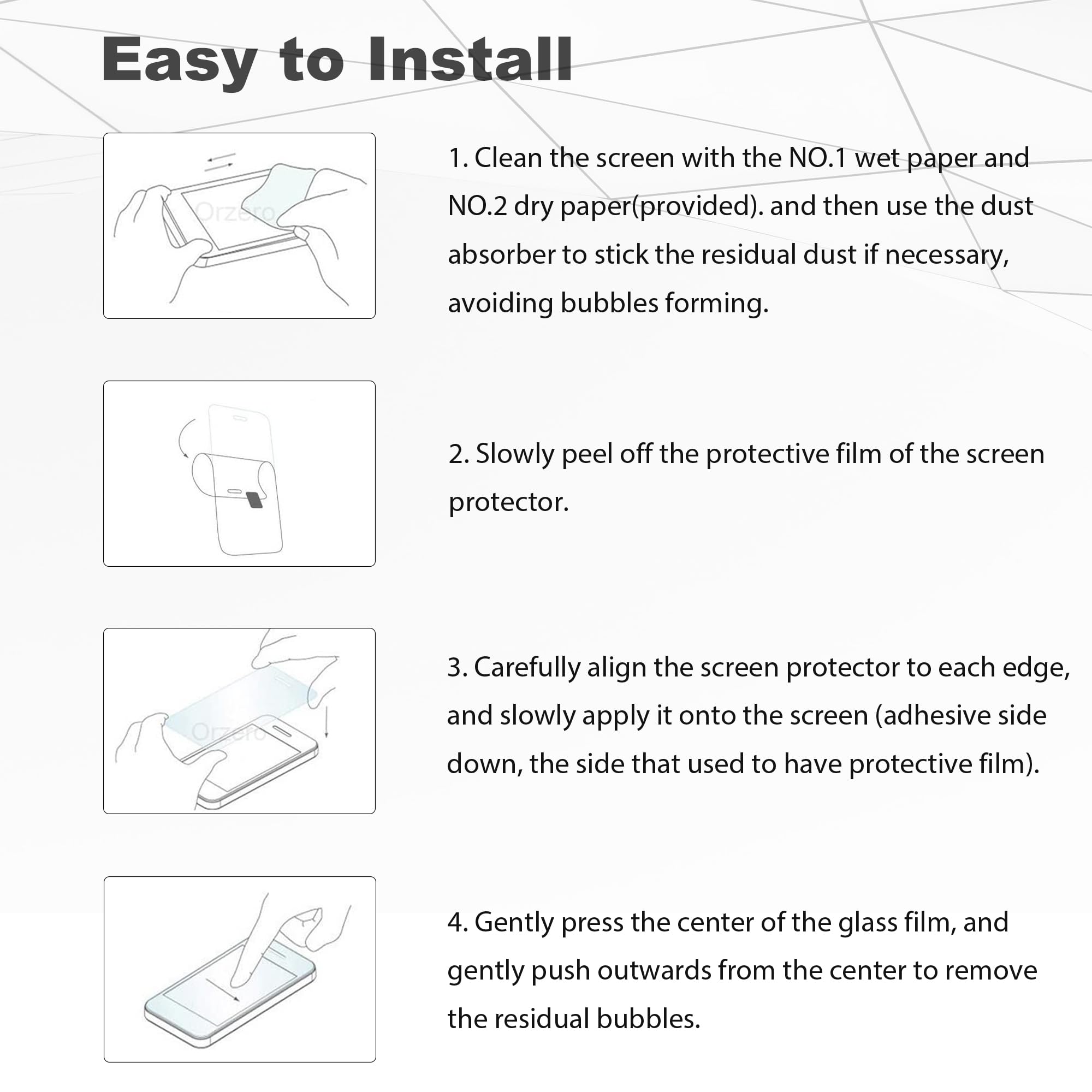 Easy to Install

Orzero

1. Clean the screen with the NO.1 wet paper and NO.2 dry paper(provided). and then use the dust absorber to stick the residual dust if necessary, avoiding bubbles forming.

2. Slowly peel off the protective film of the screen protector.

Orzero

3. Carefully align the screen protector to each edge, and slowly apply it onto the screen (adhesive side down, the side that used to have protective film).

4. Gently press the center of the glass film, and gently push outwards from the center to remove the residual bubbles.