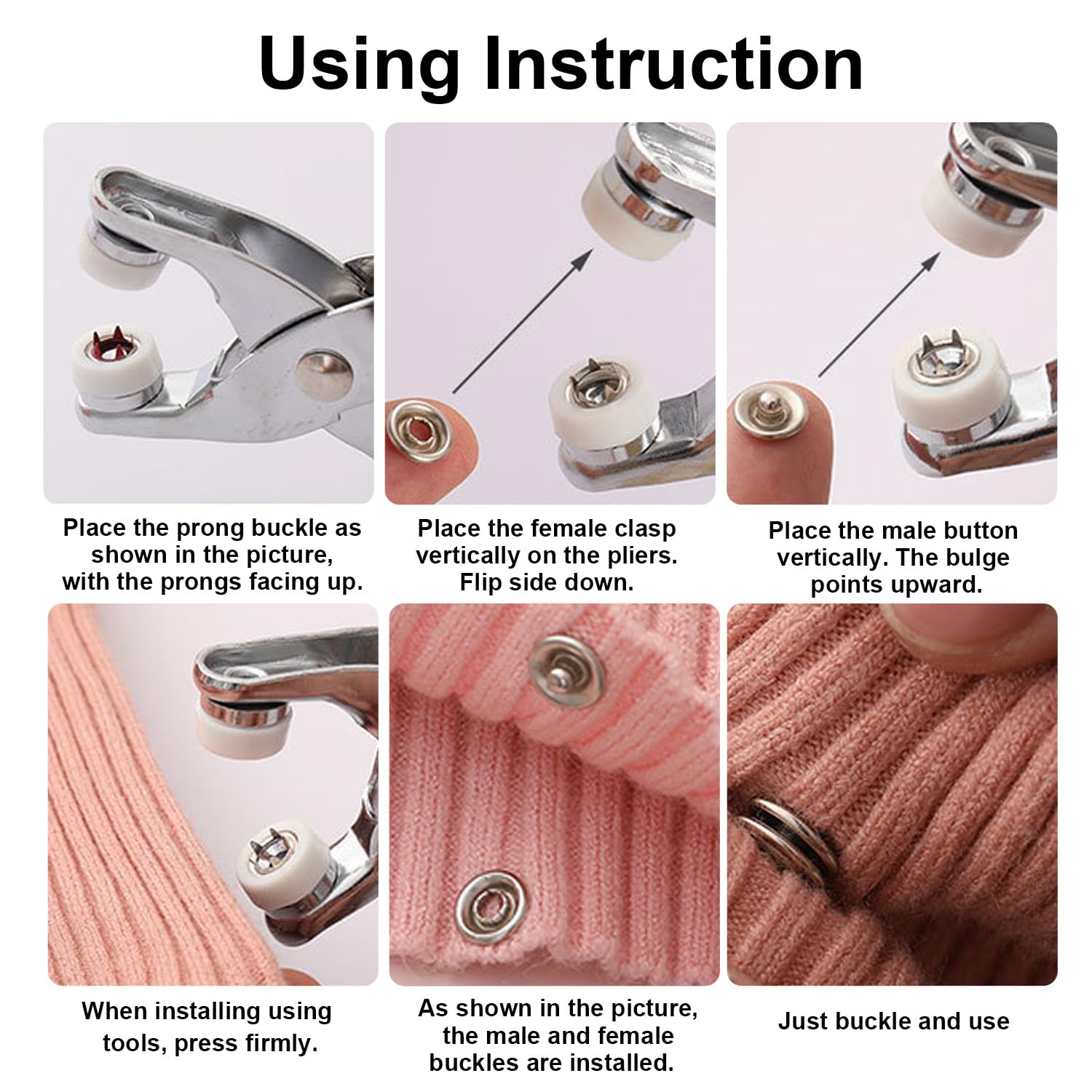 Using Instruction

Place the prong buckle as shown in the picture, with the prongs facing up.

Place the female clasp vertically on the pliers. Flip side down.

Place the male button vertically. The bulge points upward.

When installing using tools, press firmly.

As shown in the picture, the male and female buckles are installed.

Just buckle and use