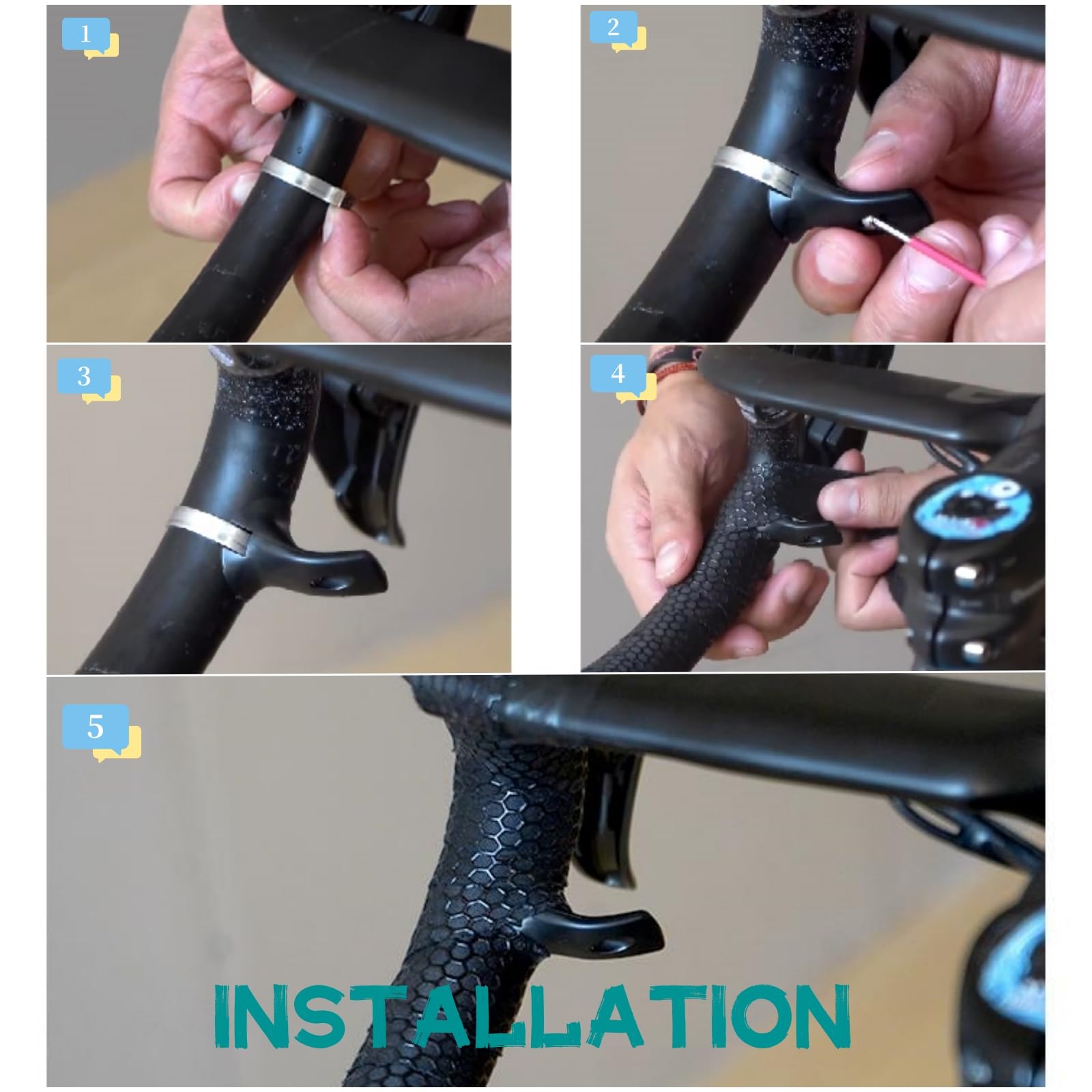 1

2

3

4

5

INSTALLATION