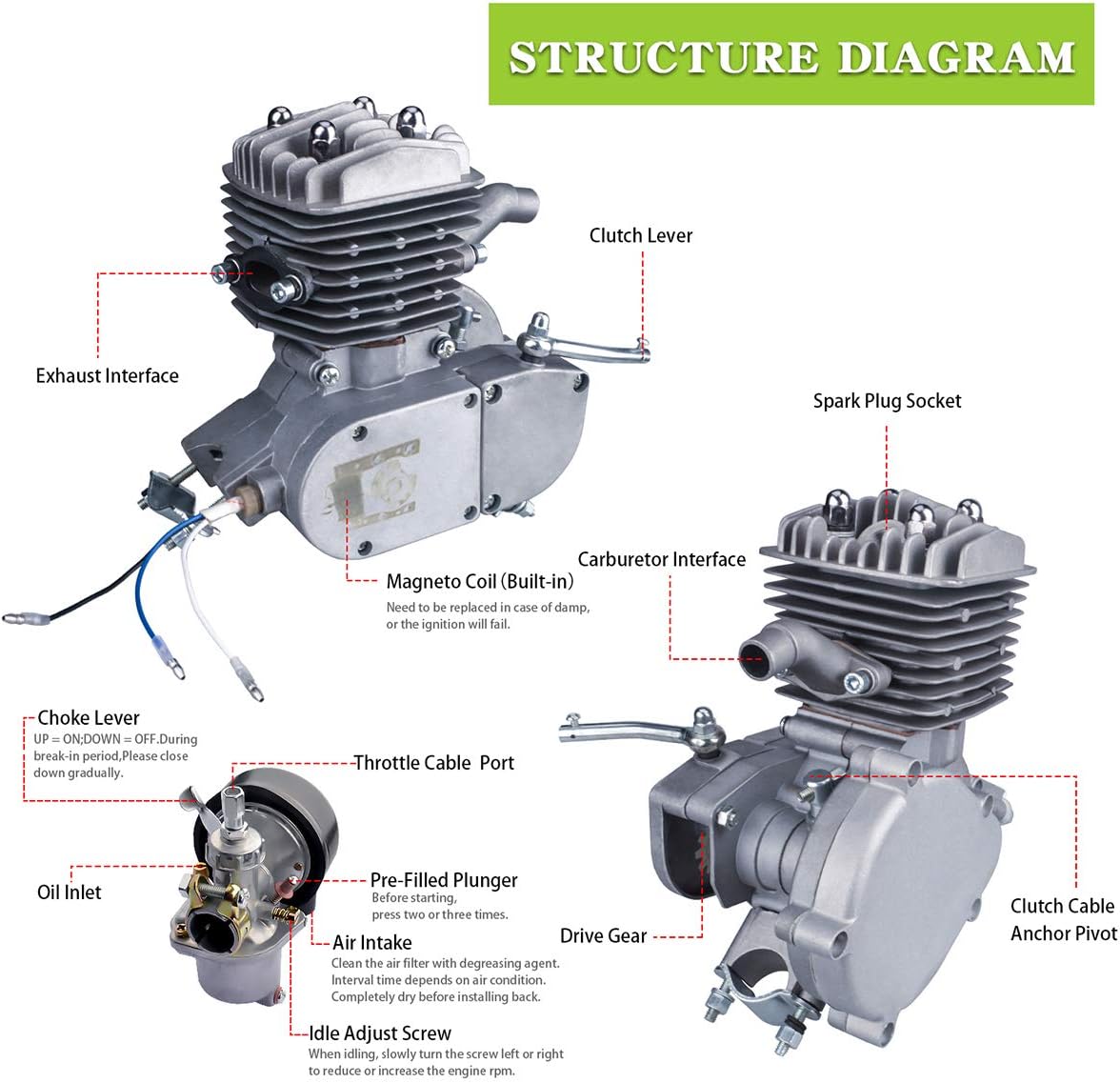 STRUCTURE DIAGRAM

Clutch Lever

Exhaust Interface

Spark Plug Socket

Carburetor Interface

Magneto Coil (Built-in)
Need to be replaced in case of damp, or the ignition will fail.

Choke Lever
UP = ON;DOWN = OFF.During break-in period,Please close down gradually.

Throttle Cable Port

Oil Inlet

Pre-Filled Plunger
Before starting, press two or three times.

Air Intake
Clean the air filter with degreasing agent. Interval time depends on air condition. Completely dry before installing back.

Idle Adjust Screw
When idling, slowly turn the screw left or right to reduce or increase the engine rpm.

Drive Gear

Clutch Cable Anchor Pivot