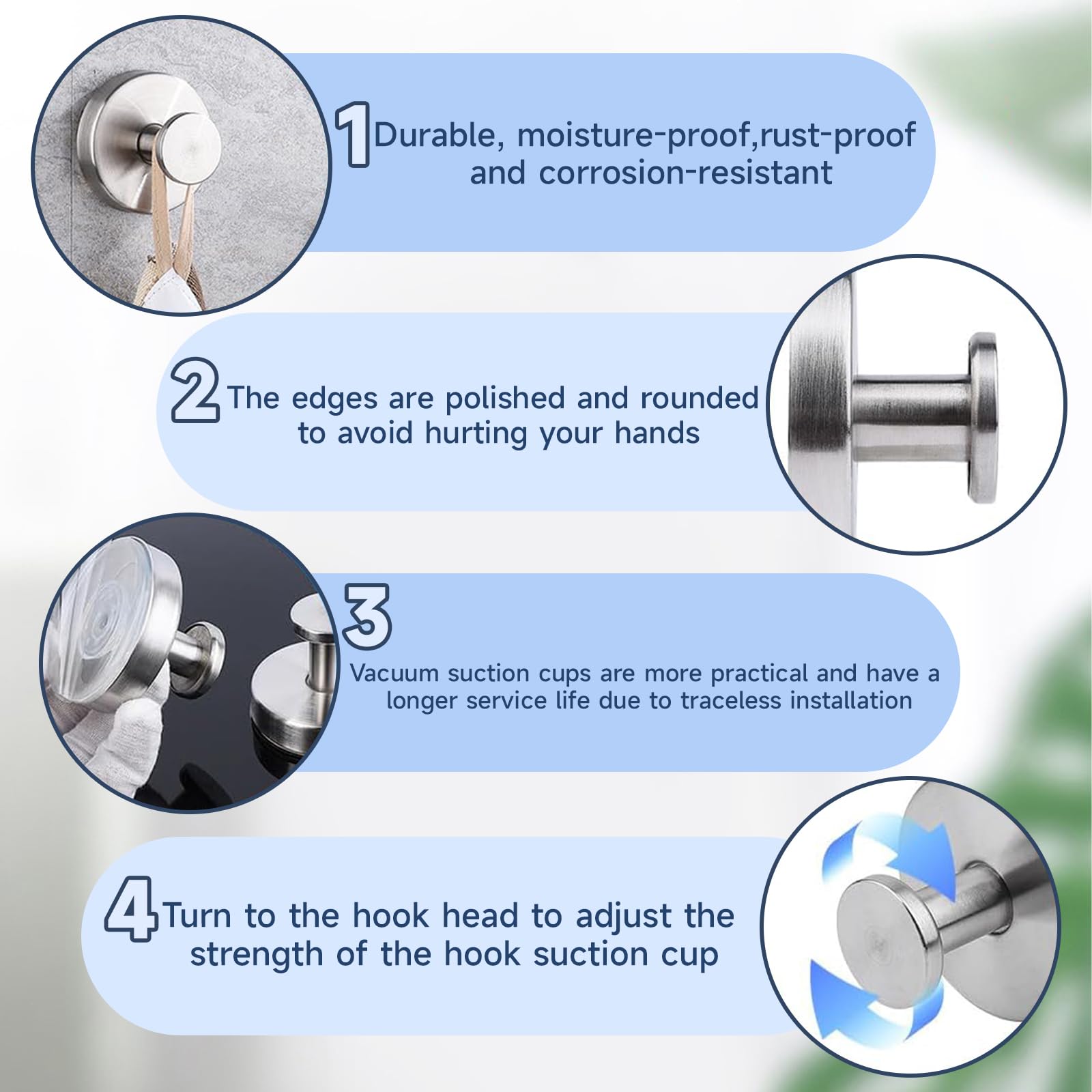 1 Durable, moisture-proof,rust-proof and corrosion-resistant

2 The edges are polished and rounded to avoid hurting your hands

3

Vacuum suction cups are more practical and have a longer service life due to traceless installation

4 Turn to the hook head to adjust the strength of the hook suction cup