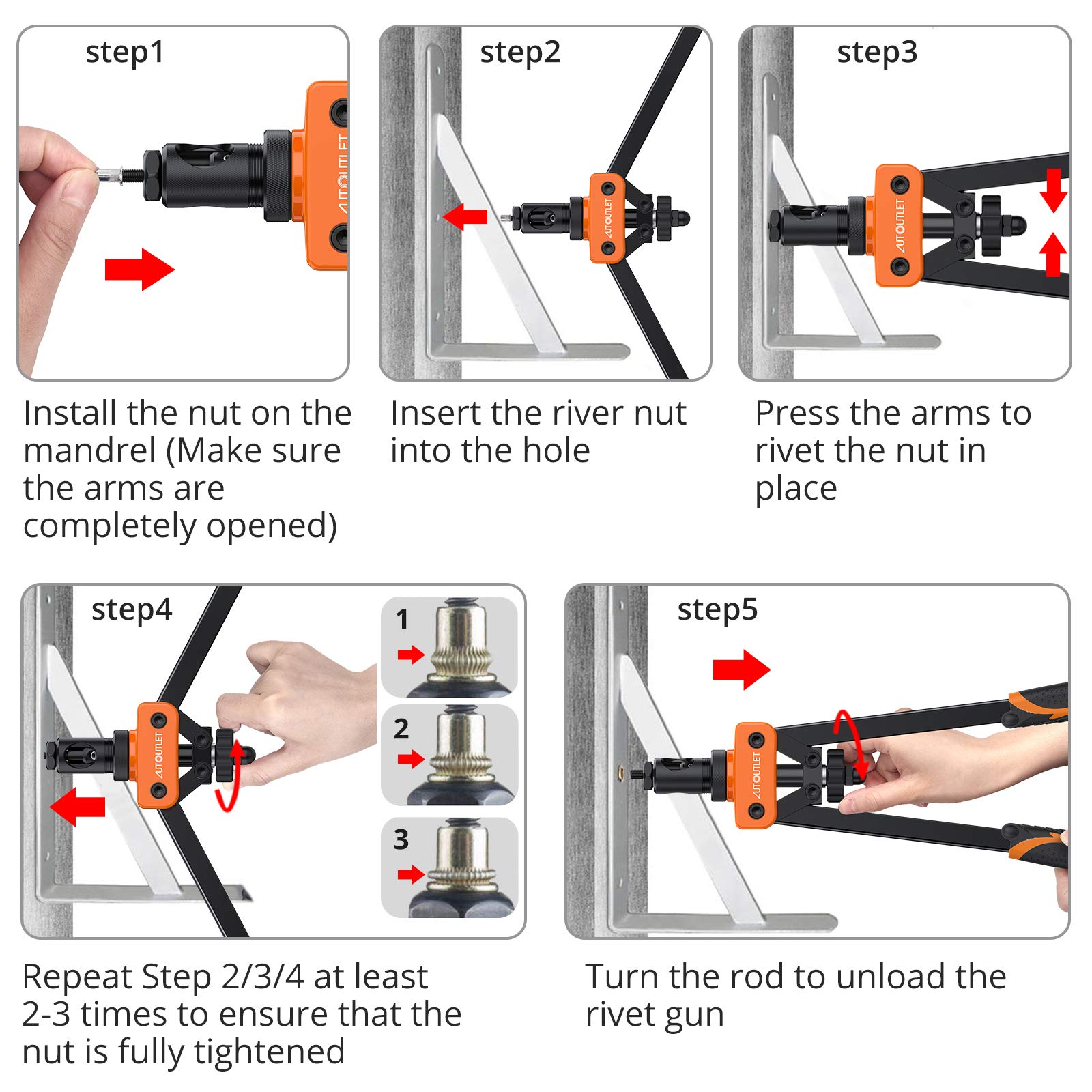 step1

AUTOUTLET

Install the nut on the mandrel (Make sure the arms are completely opened)

step2

AUTOUTLET

Insert the river nut into the hole

step3

AUTOUTLET

Press the arms to rivet the nut in place

step4

AUTOUTLET

1

2

3

Repeat Step 2/3/4 at least 2-3 times to ensure that the nut is fully tightened

step5

AUTOUTLET

Turn the rod to unload the rivet gun