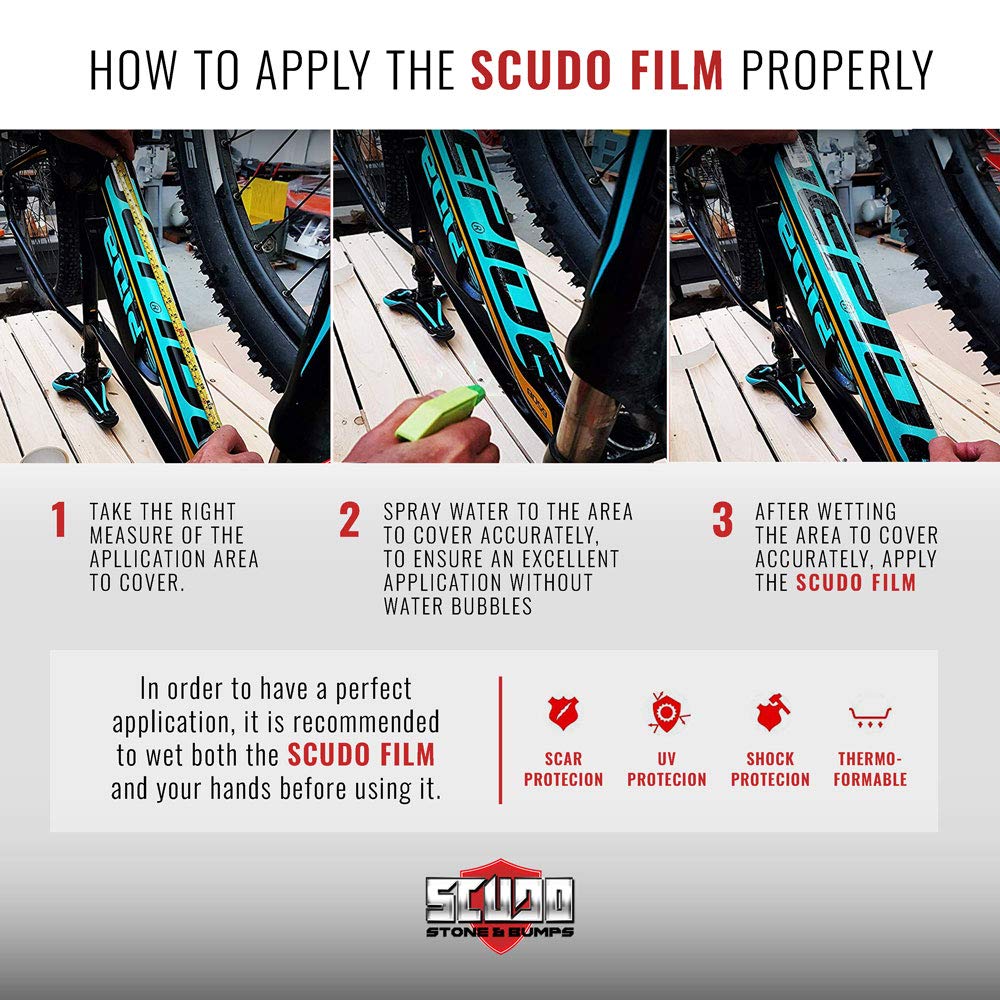 HOW TO APPLY THE SCUDO FILM PROPERLY

1 TAKE THE RIGHT MEASURE OF THE APLLICATION AREA TO COVER.

2 SPRAY WATER TO THE AREA TO COVER ACCURATELY, TO ENSURE AN EXCELLENT APPLICATION WITHOUT WATER BUBBLES

3 AFTER WETTING THE AREA TO COVER ACCURATELY, APPLY THE SCUDO FILM

In order to have a perfect application, it is recommended to wet both the SCUDO FILM and your hands before using it.

SCAR PROTECION

UV PROTECION

SHOCK PROTECION

THERMO-FORMABLE

SCUDO
STONE & BUMPS