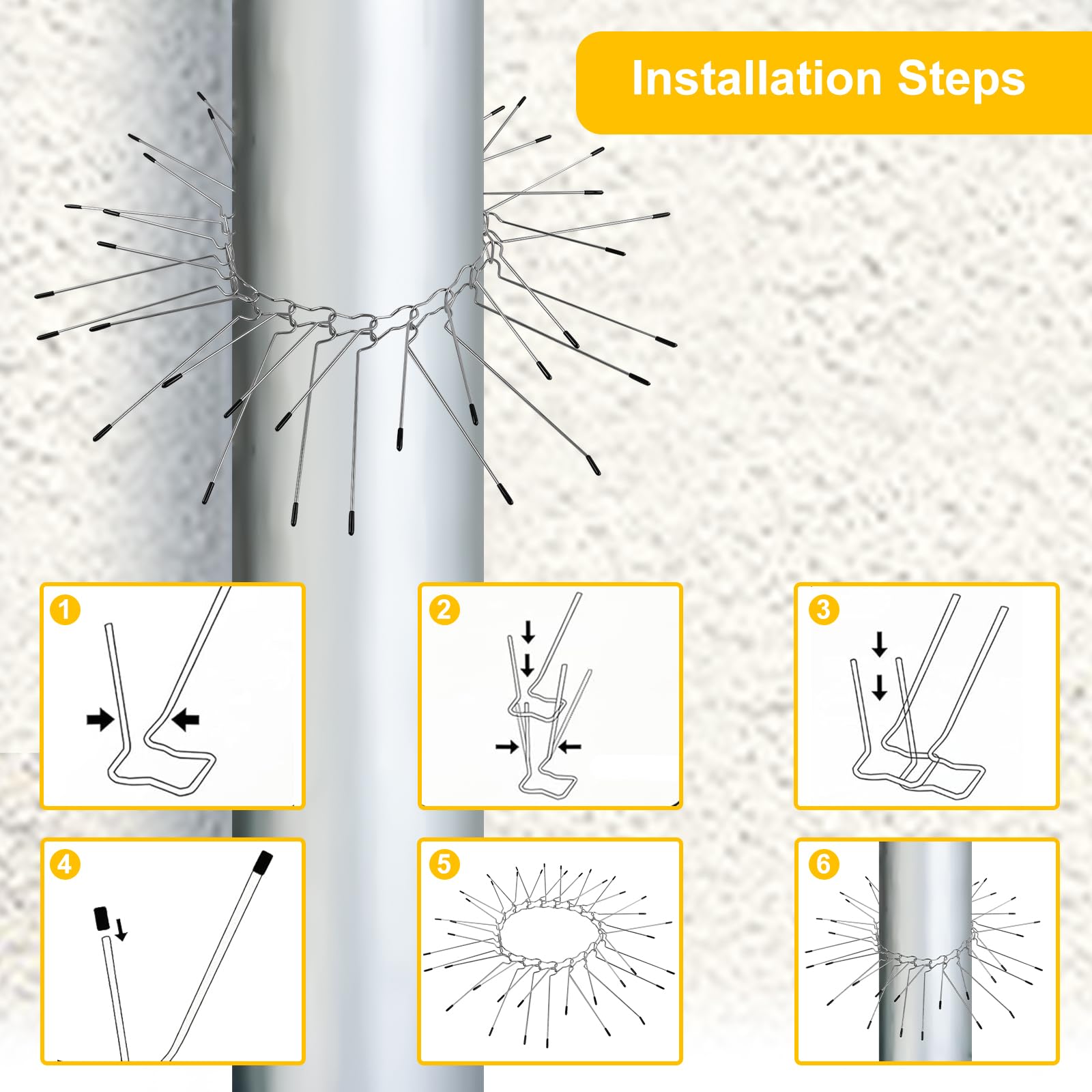 Installation Steps

1

2

3

4

5

6