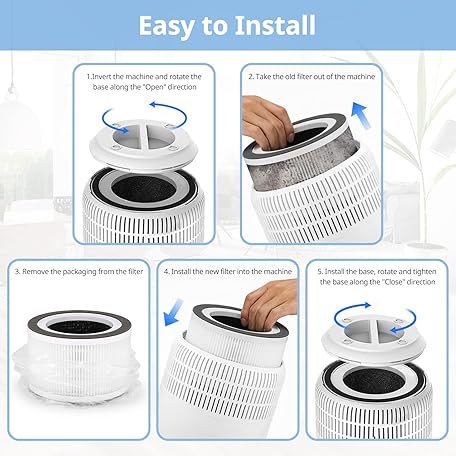 Easy to Install

1.Invert the machine and rotate the base along the "Open" direction

2. Take the old filter out of the machine

3. Remove the packaging from the filter

4. Install the new filter into the machine

5. Install the base, rotate and tighten the base along the "Close" direction