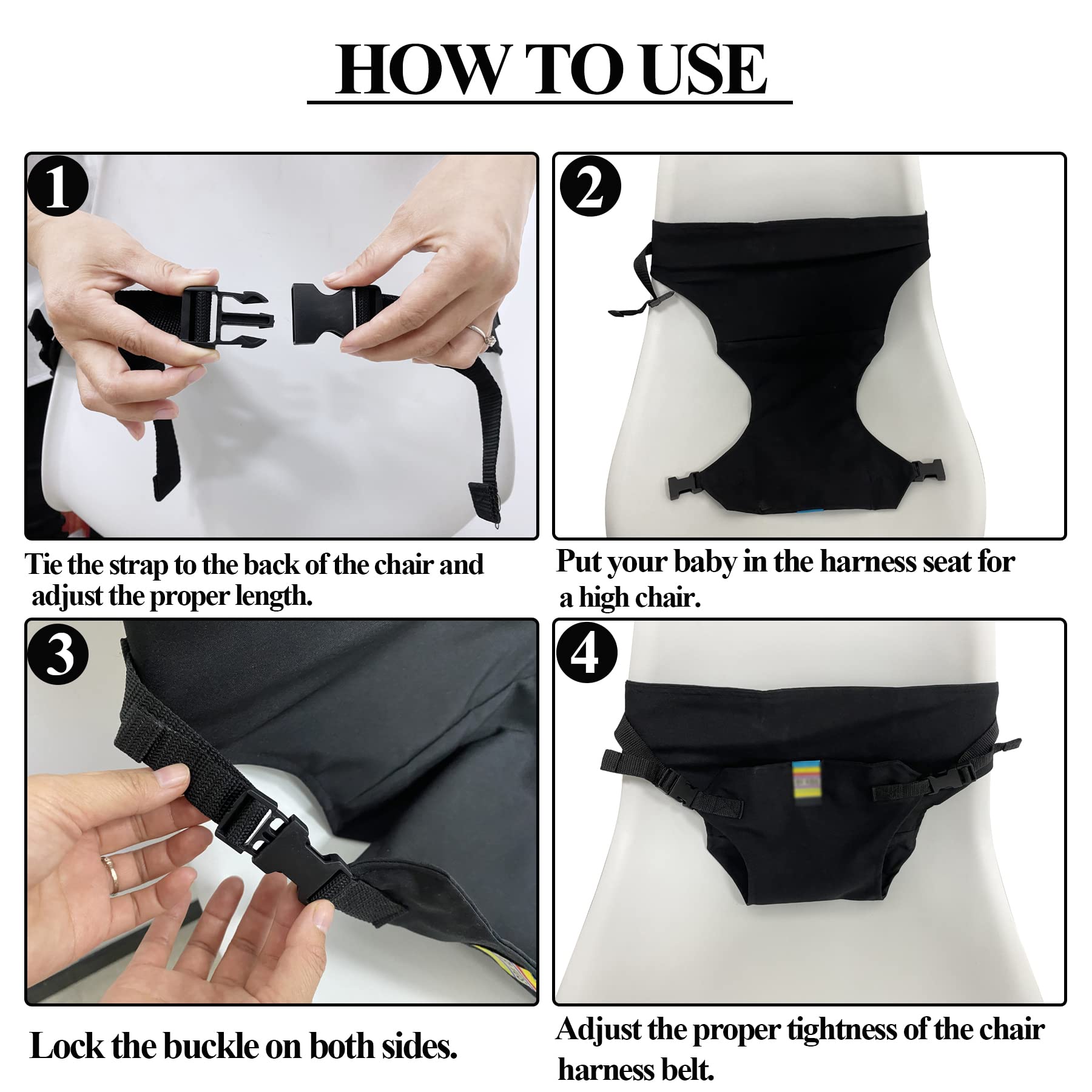 HOW TO USE

1

Tie the strap to the back of the chair and adjust the proper length.

2

Put your baby in the harness seat for a high chair.

3

Lock the buckle on both sides.

4

Adjust the proper tightness of the chair harness belt.