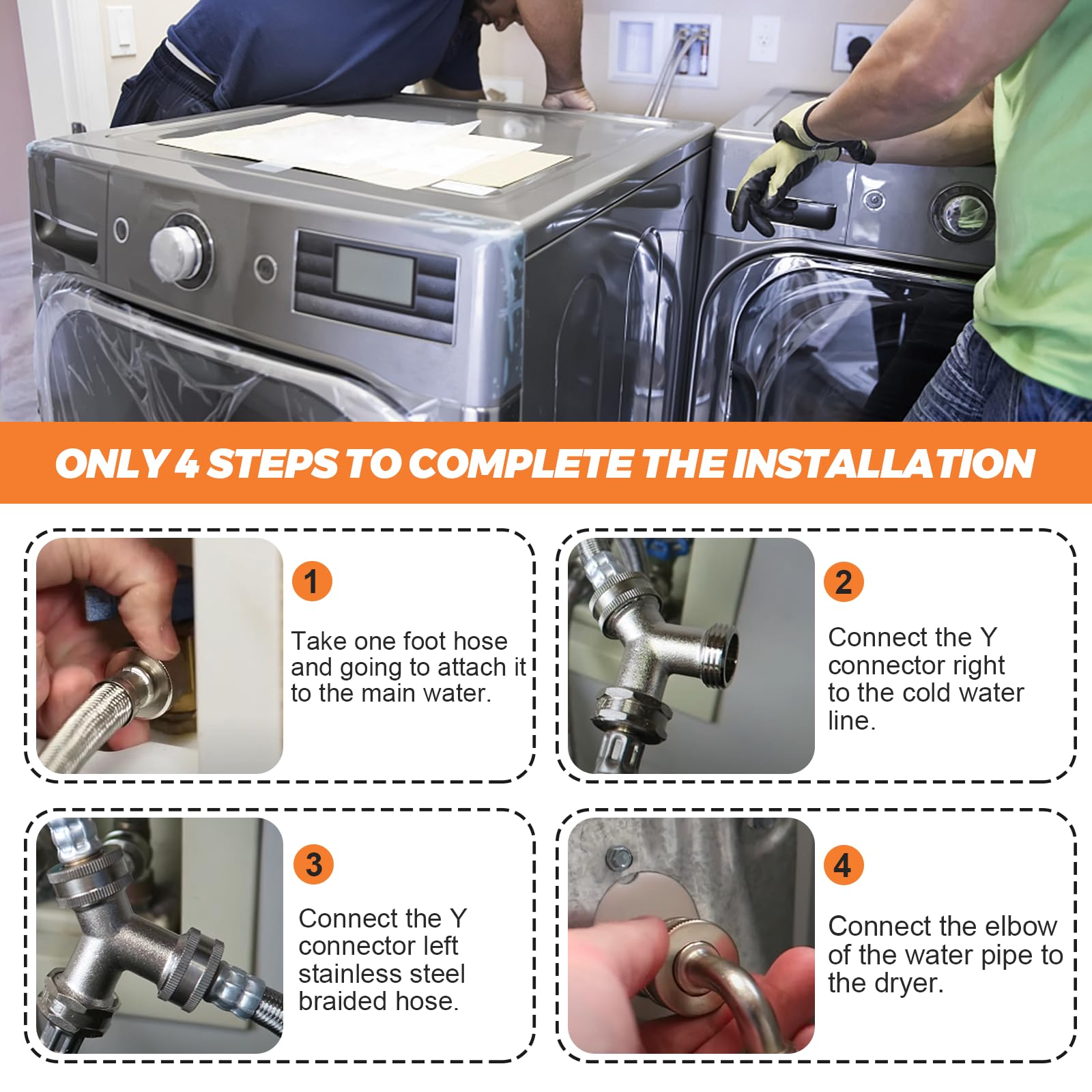 ONLY 4 STEPS TO COMPLETE THE INSTALLATION

1

Take one foot hose and going to attach it to the main water.

2

Connect the Y connector right to the cold water line.

3

Connect the Y connector left stainless steel braided hose.

4

Connect the elbow of the water pipe to the dryer.