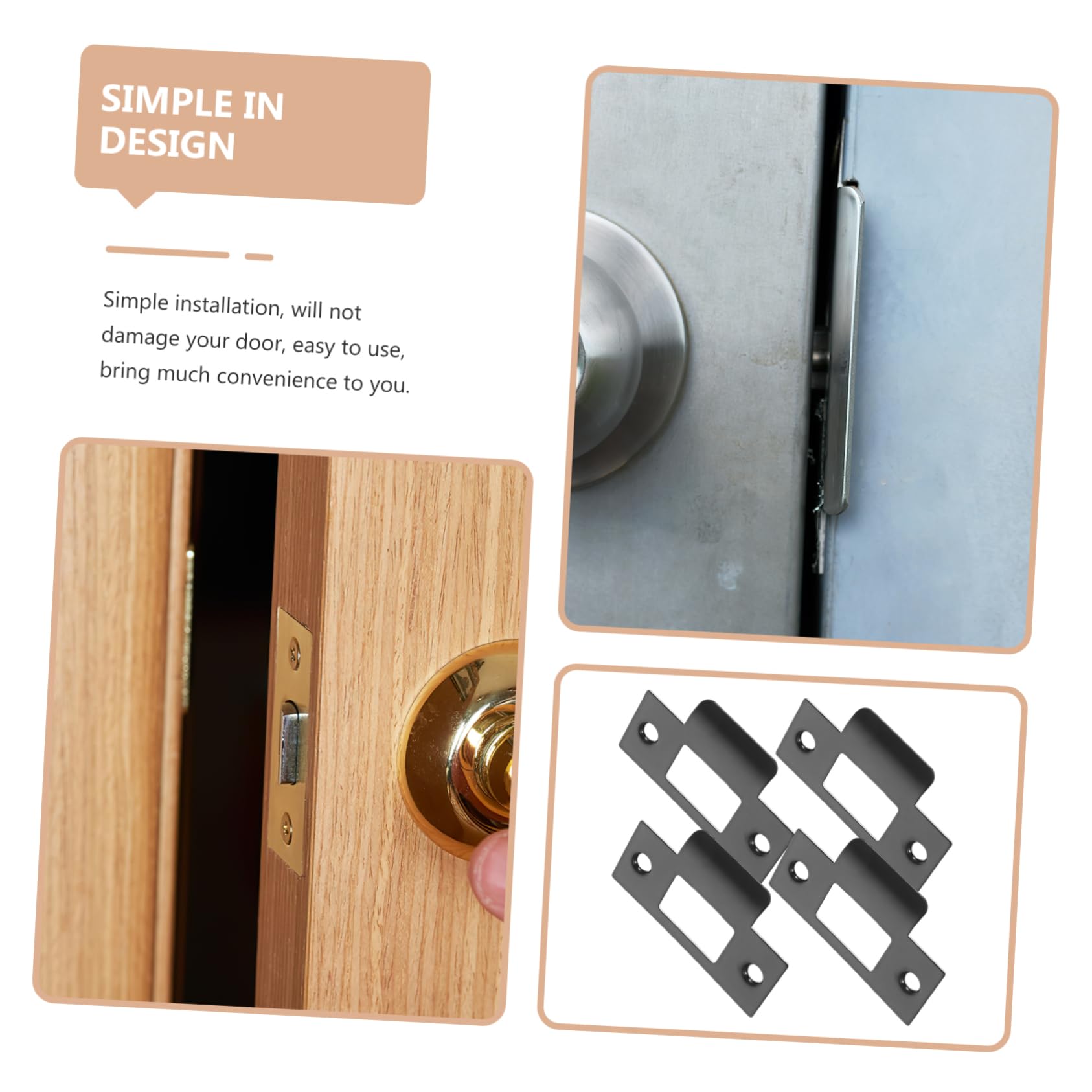 SIMPLE IN DESIGN

Simple installation, will not damage your door, easy to use, bring much convenience to you.