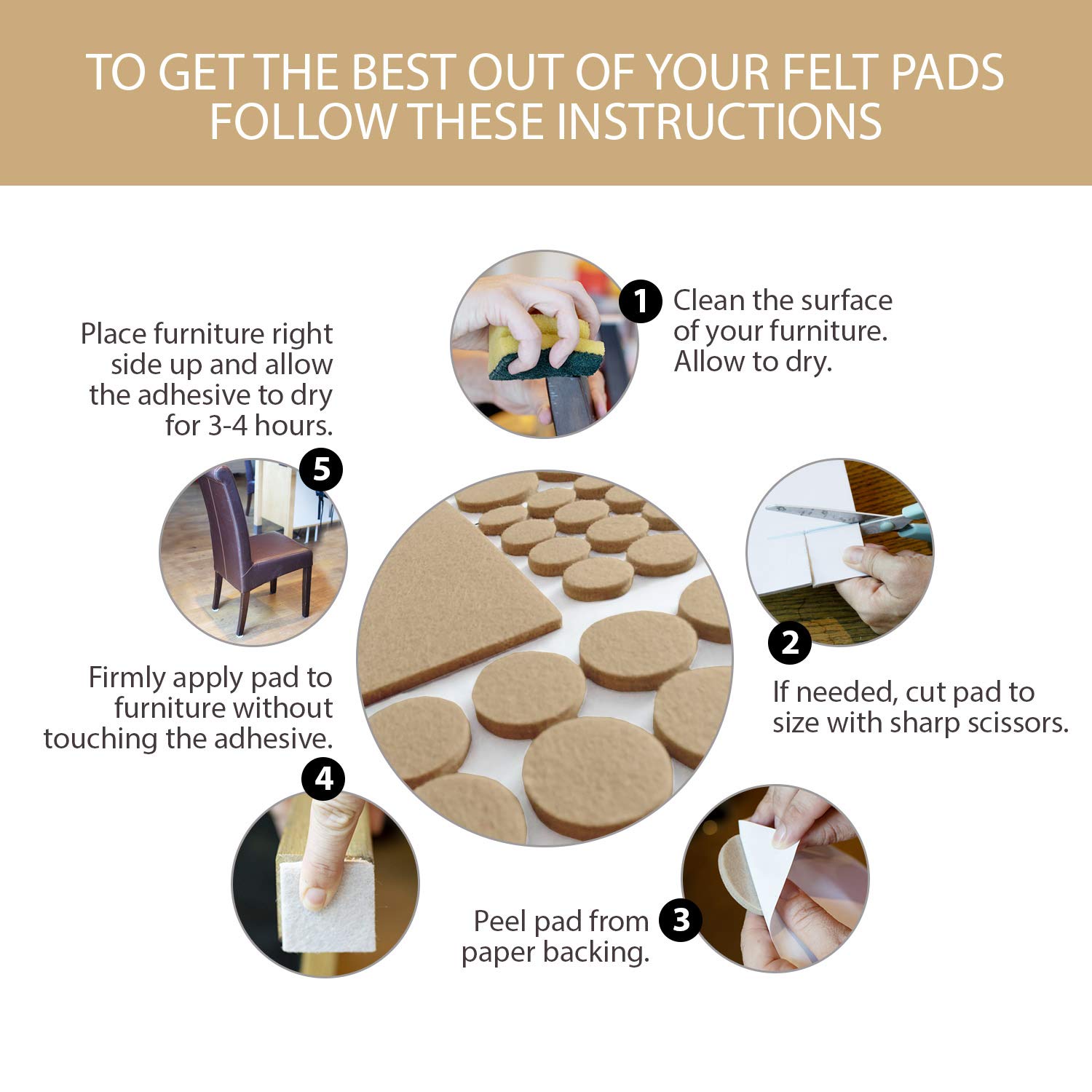 TO GET THE BEST OUT OF YOUR FELT PADS FOLLOW THESE INSTRUCTIONS

1 Clean the surface of your furniture. Allow to dry.

2 If needed, cut pad to size with sharp scissors.

3 Peel pad from paper backing.

4 Firmly apply pad to furniture without touching the adhesive.

5 Place furniture right side up and allow the adhesive to dry for 3-4 hours.