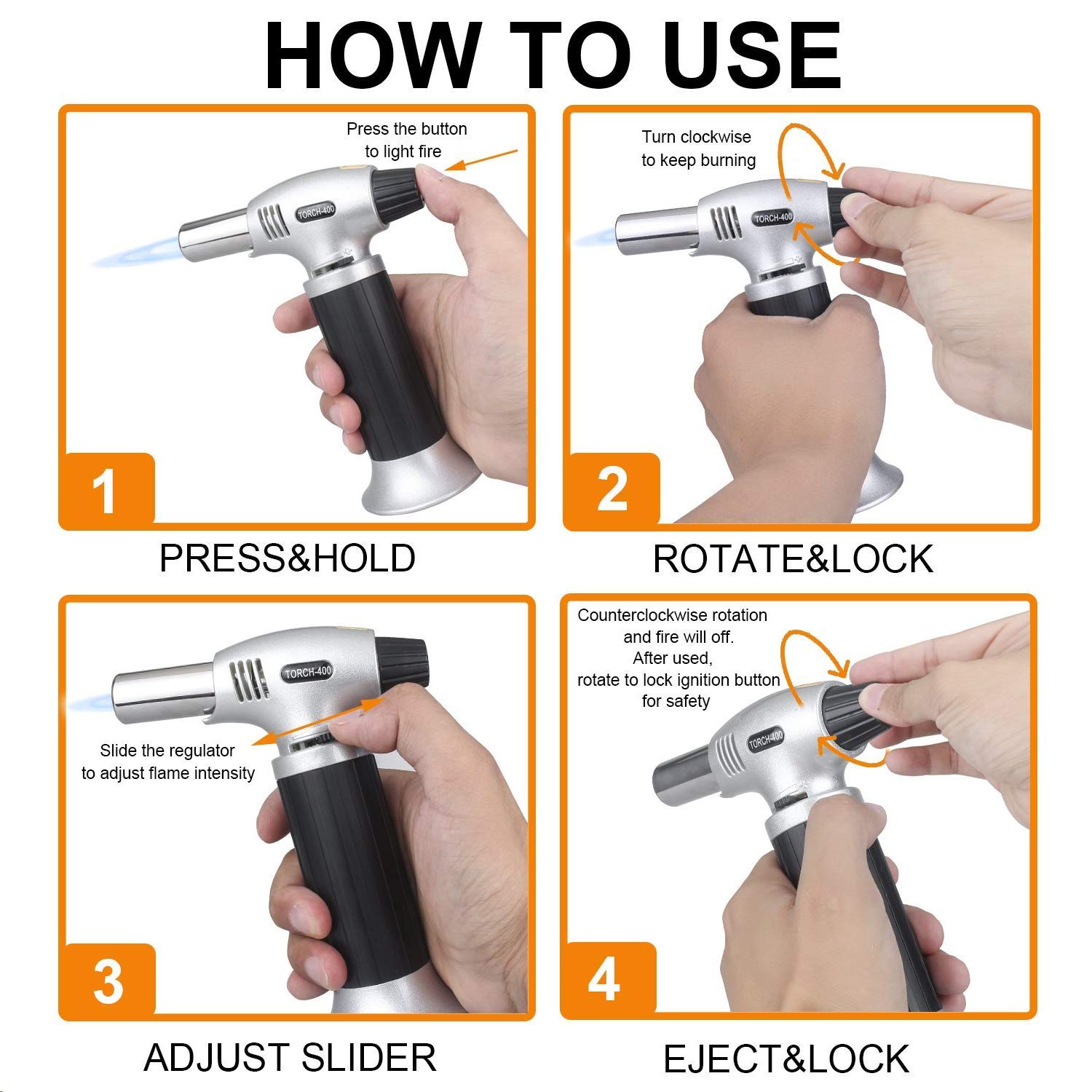 HOW TO USE

Press the button to light fire

TORCH-400

1

PRESS&HOLD

Turn clockwise to keep burning

TORCH-400

2

ROTATE&LOCK

TORCH-400

Slide the regulator to adjust flame intensity

3

ADJUST SLIDER

Counterclockwise rotation and fire will off. After used, rotate to lock ignition button for safety

TORCH-400

4

EJECT&LOCK