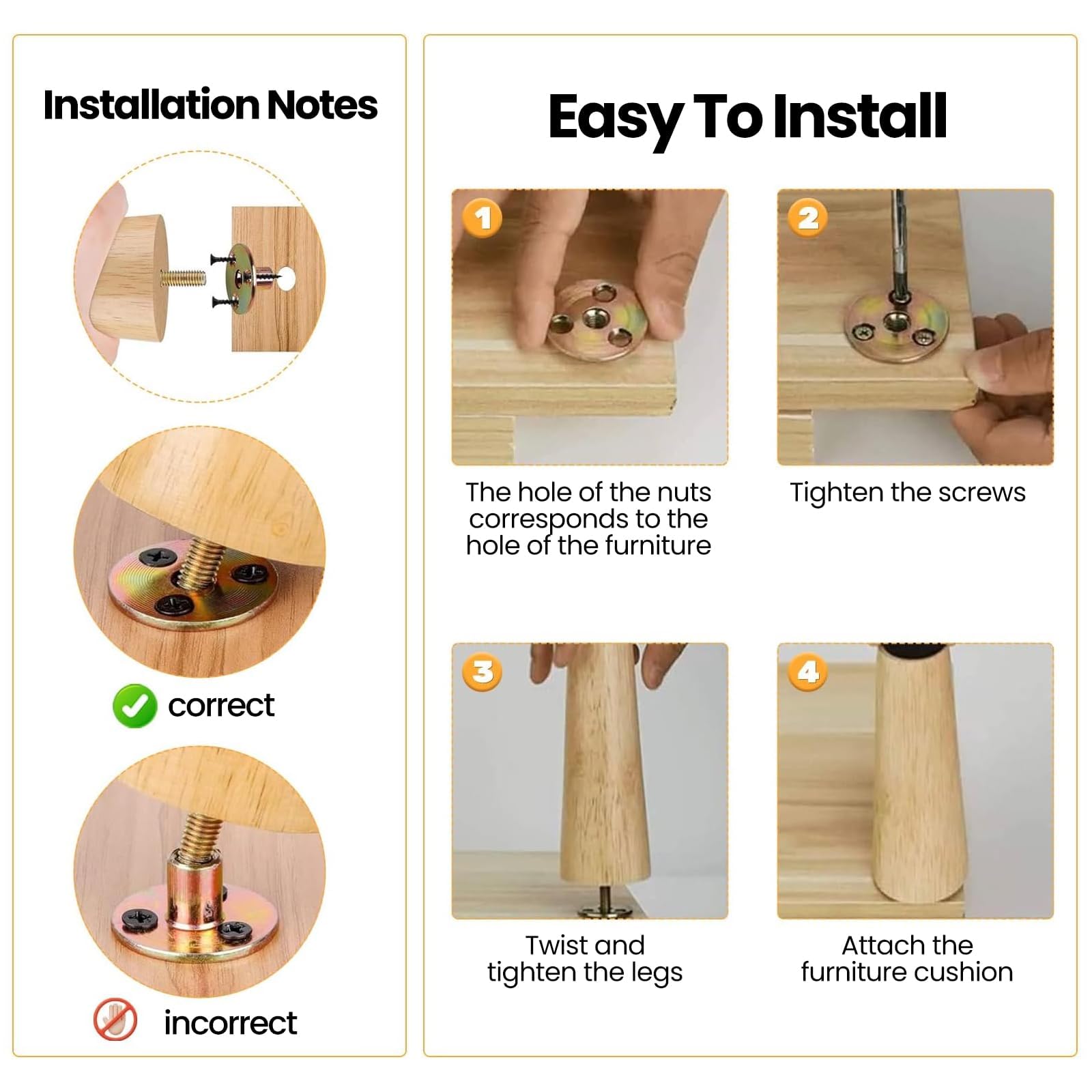 Installation Notes

correct

incorrect

Easy To Install

1

The hole of the nuts corresponds to the hole of the furniture

2

Tighten the screws

3

Twist and tighten the legs

4

Attach the furniture cushion