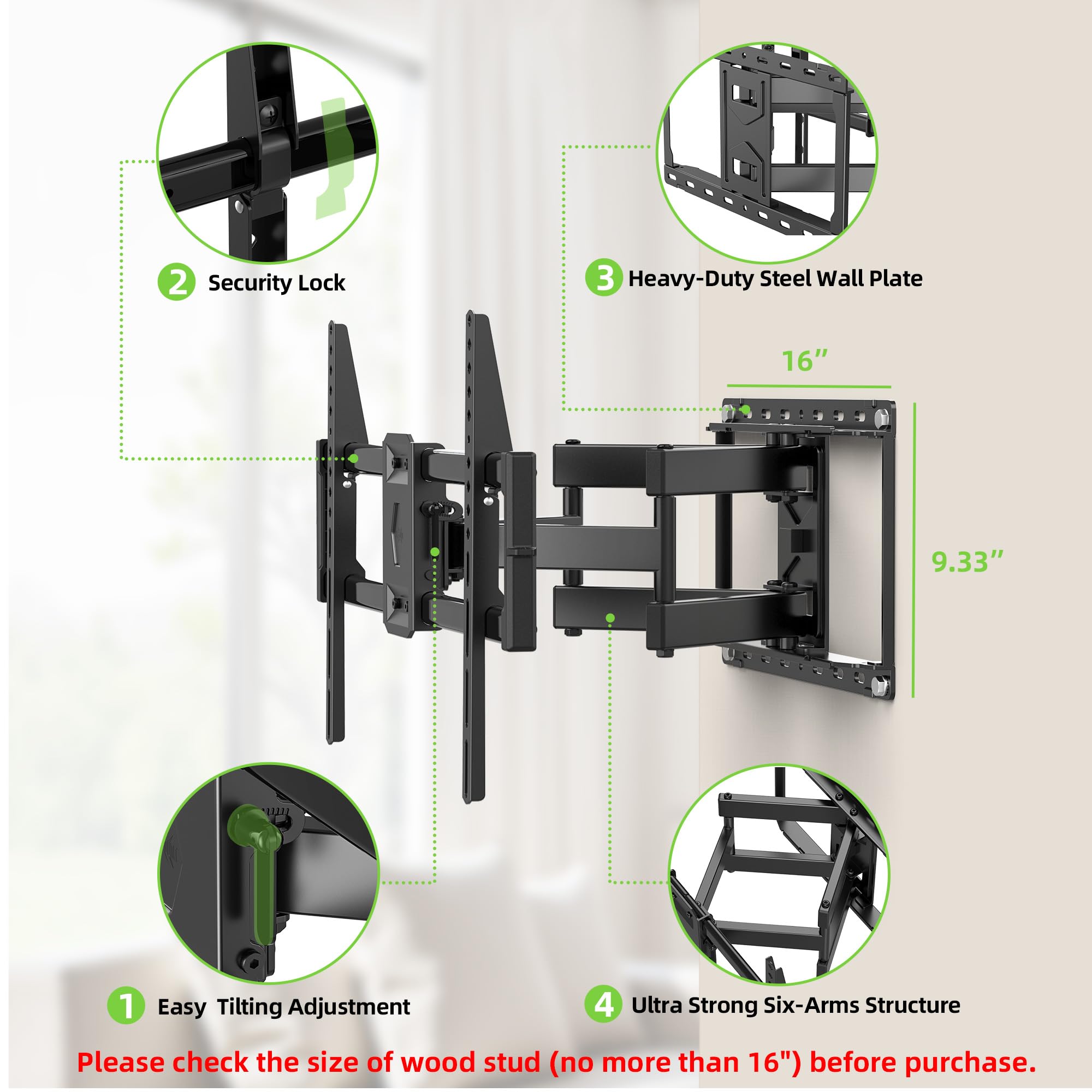 2 Security Lock

3 Heavy-Duty Steel Wall Plate

16”

9.33”

1 Easy Tilting Adjustment

4 Ultra Strong Six-Arms Structure

Please check the size of wood stud (no more than 16") before purchase.