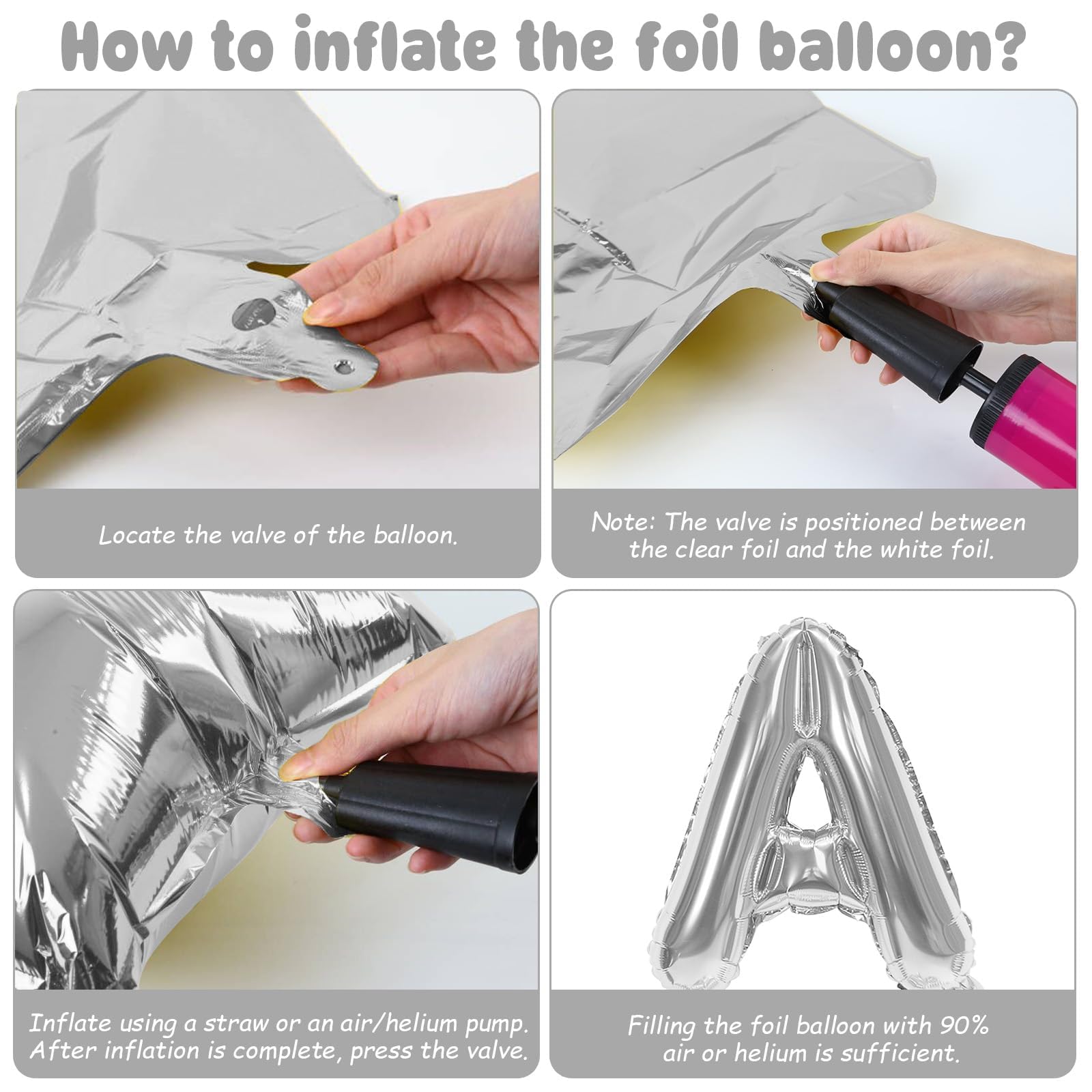 How to inflate the foil balloon?

Locate the valve of the balloon.

Note: The valve is positioned between the clear foil and the white foil.

Inflate using a straw or an air/helium pump. After inflation is complete, press the valve.

Filling the foil balloon with 90% air or helium is sufficient.