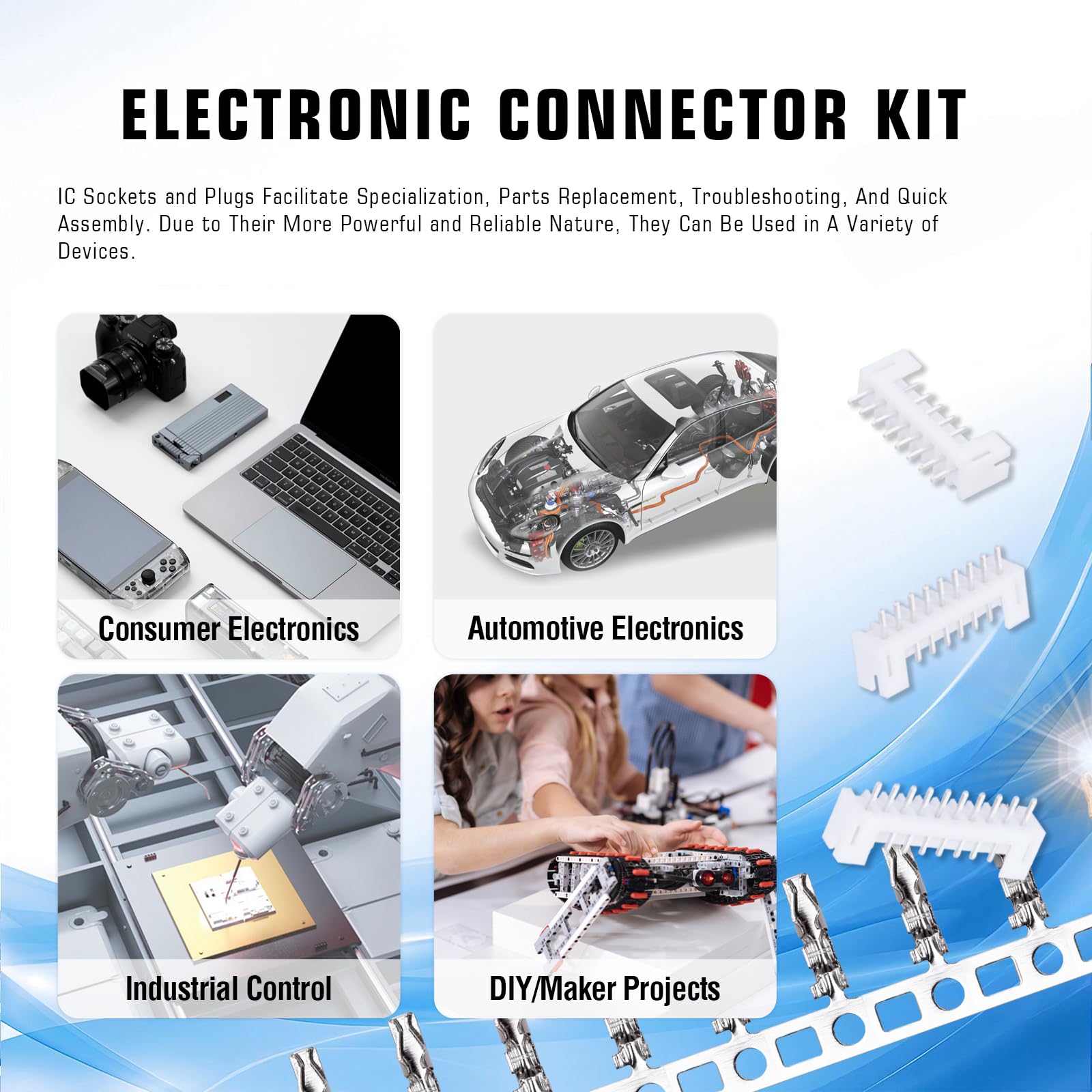 ELECTRONIC CONNECTOR KIT

IC Sockets and Plugs Facilitate Specialization, Parts Replacement, Troubleshooting, And Quick Assembly. Due to Their More Powerful and Reliable Nature, They Can Be Used in A Variety of Devices.

Consumer Electronics

Automotive Electronics

Industrial Control

DIY/Maker Projects