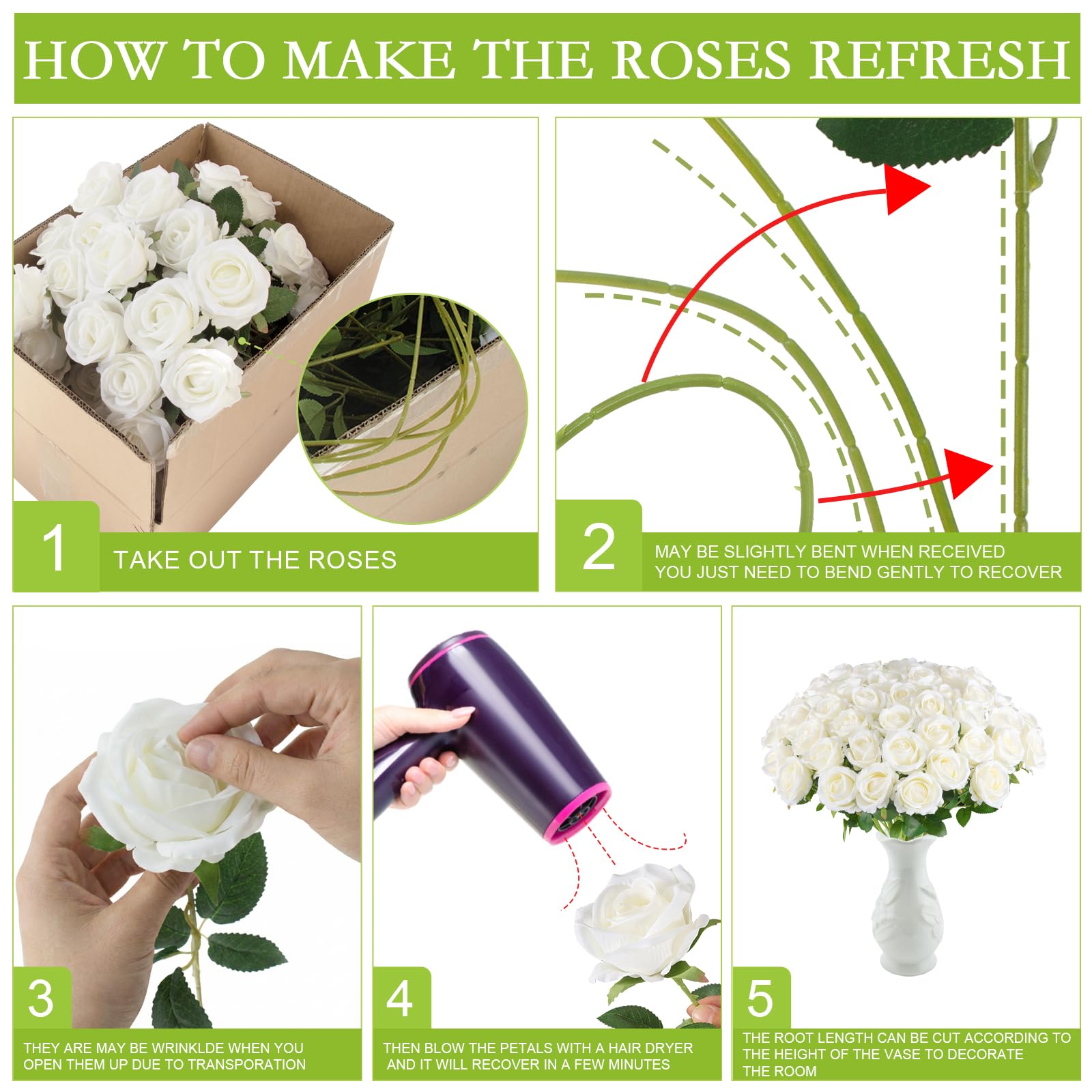 HOW TO MAKE THE ROSES REFRESH

1
TAKE OUT THE ROSES

2
MAY BE SLIGHTLY BENT WHEN RECEIVED
YOU JUST NEED TO BEND GENTLY TO RECOVER

3
THEY ARE MAY BE WRINKLDE WHEN YOU OPEN THEM UP DUE TO TRANSPORATION

4
THEN BLOW THE PETALS WITH A HAIR DRYER AND IT WILL RECOVER IN A FEW MINUTES

5
THE ROOT LENGTH CAN BE CUT ACCORDING TO THE HEIGHT OF THE VASE TO DECORATE THE ROOM