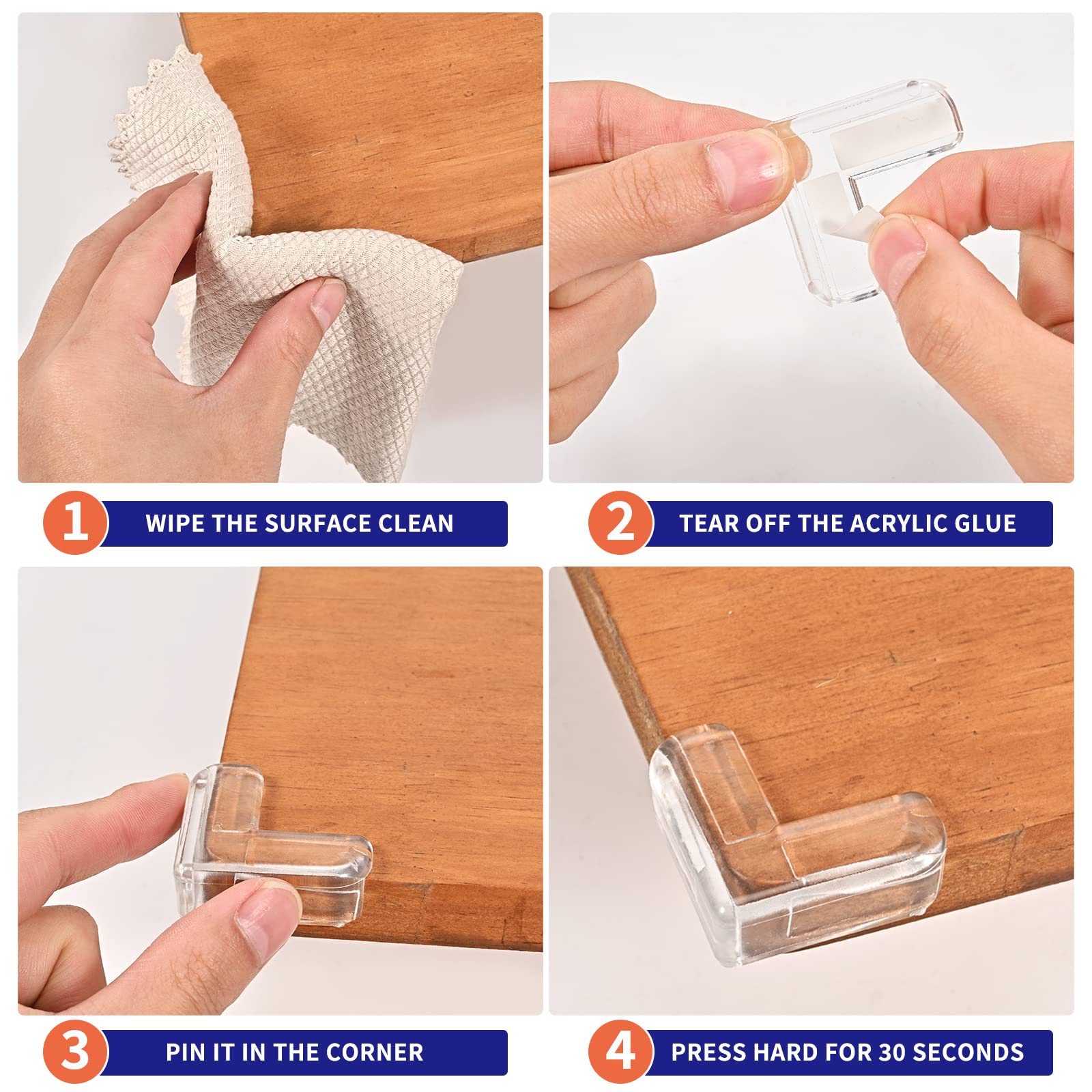 1 WIPE THE SURFACE CLEAN

2 TEAR OFF THE ACRYLIC GLUE

3 PIN IT IN THE CORNER

4 PRESS HARD FOR 30 SECONDS