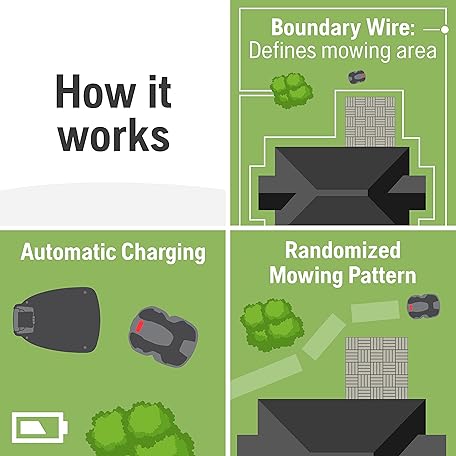 How it works

Boundary Wire:
Defines mowing area

Automatic Charging

Randomized Mowing Pattern