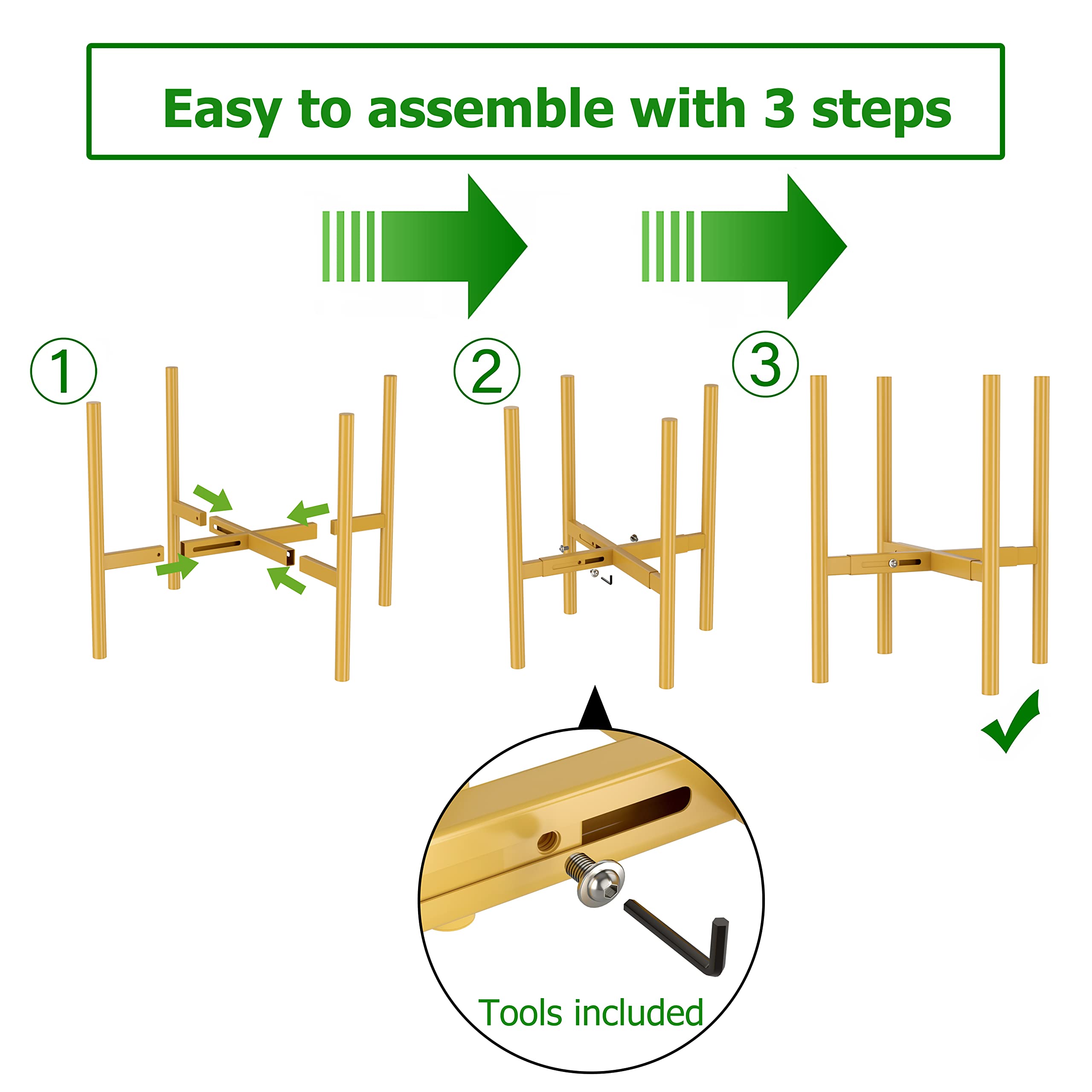 Easy to assemble with 3 steps

①

②

③

Tools included