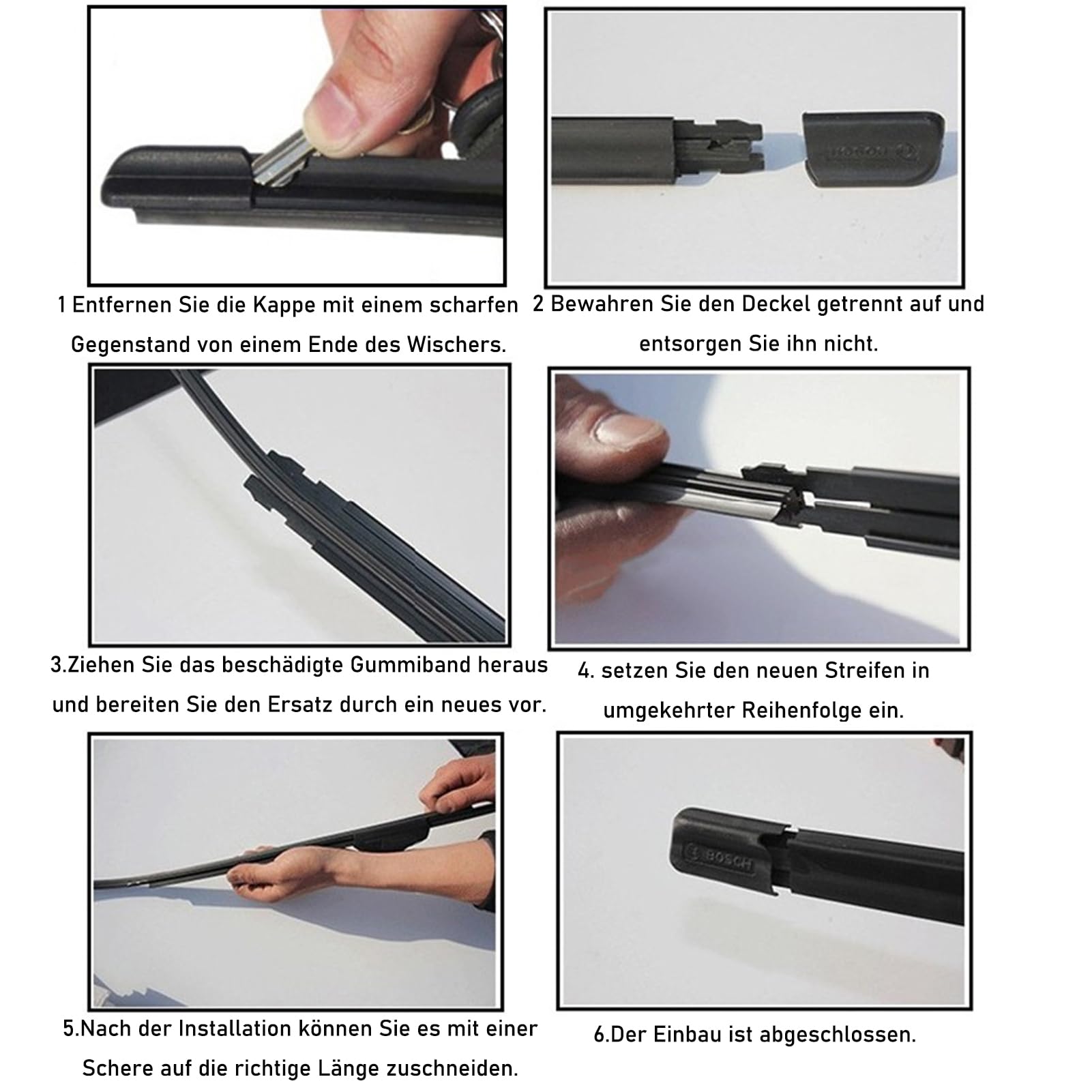 BOSCH

1 Entfernen Sie die Kappe mit einem scharfen Gegenstand von einem Ende des Wischers.

2 Bewahren Sie den Deckel getrennt auf und entsorgen Sie ihn nicht.

3.Ziehen Sie das beschädigte Gummiband heraus und bereiten Sie den Ersatz durch ein neues vor.

4. setzen Sie den neuen Streifen in umgekehrter Reihenfolge ein.

BOSCH

5.Nach der Installation können Sie es mit einer Schere auf die richtige Länge zuschneiden.

6.Der Einbau ist abgeschlossen.