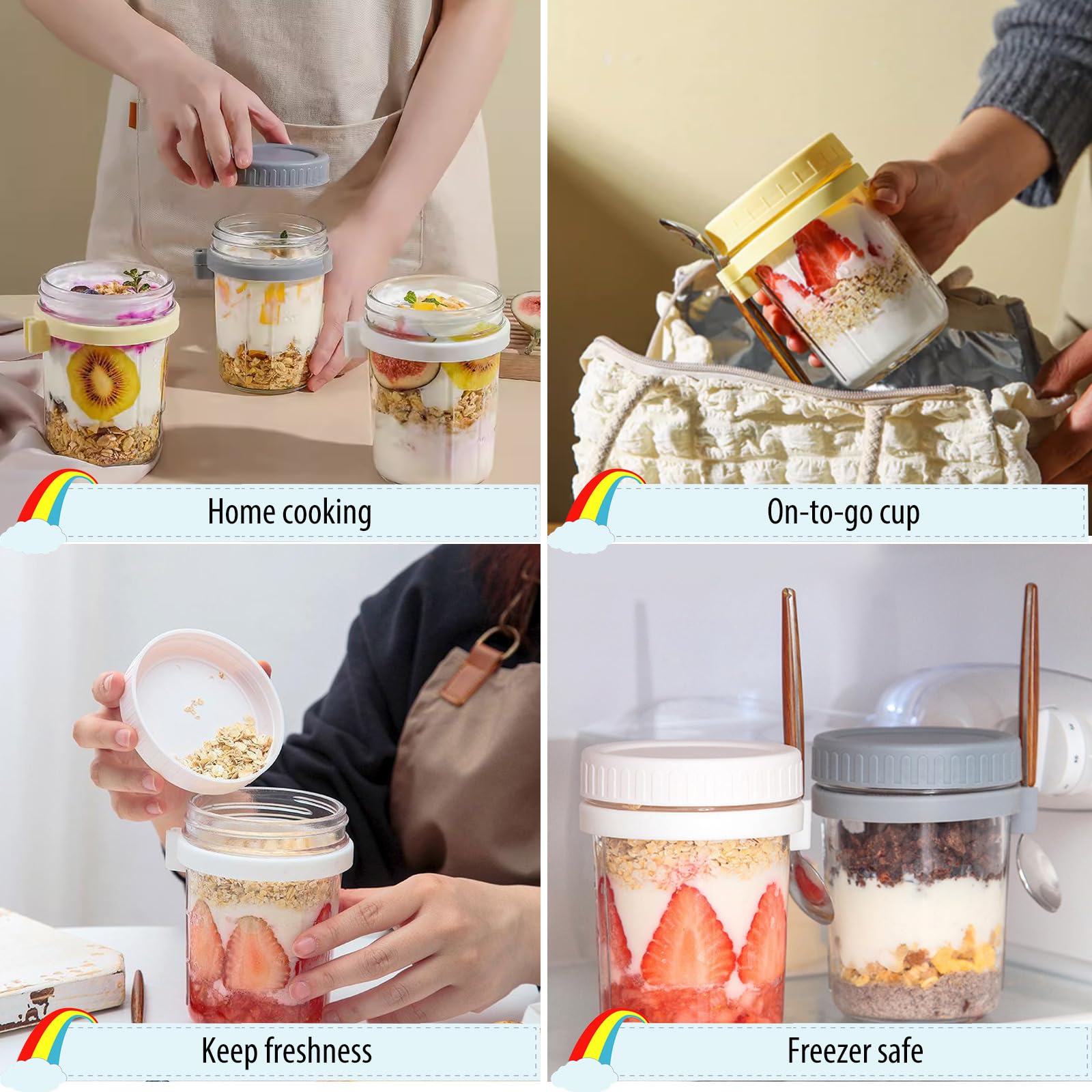 Home cooking

On-to-go cup

Keep freshness

Freezer safe