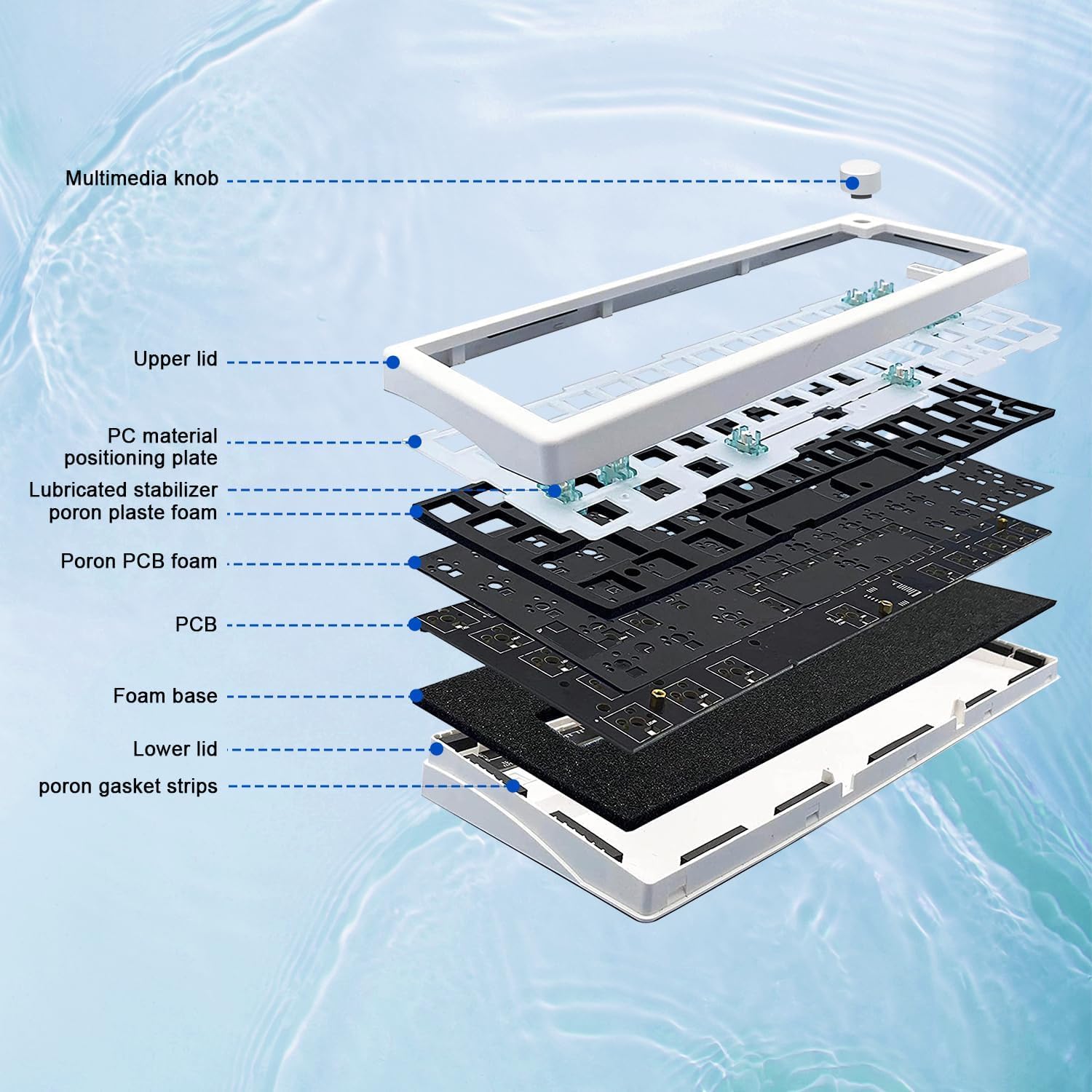 Multimedia knob

Upper lid

PC material positioning plate

Lubricated stabilizer

poron plaste foam

Poron PCB foam

PCB

Foam base

Lower lid

poron gasket strips