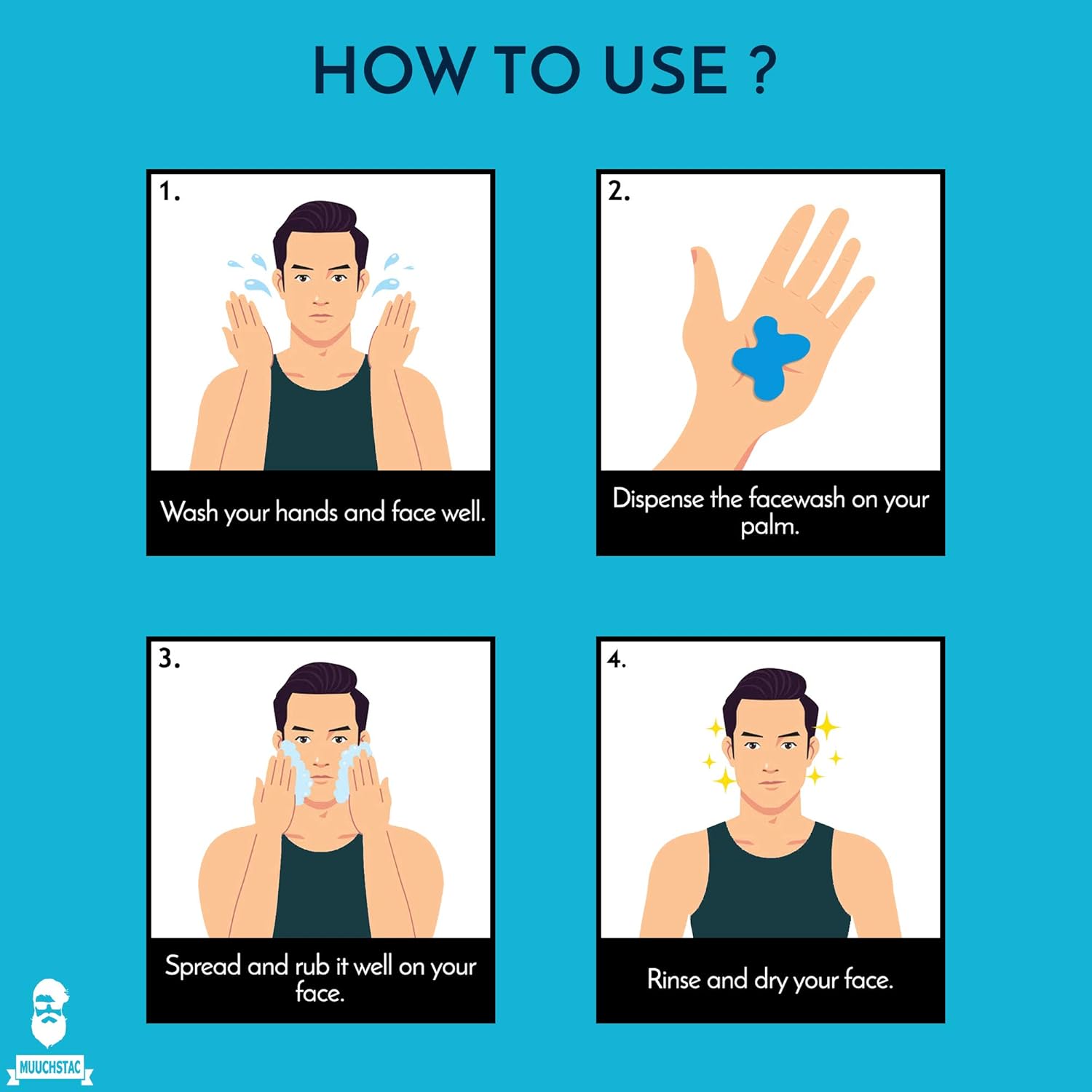 HOW TO USE ?

1.

Wash your hands and face well.

2.

Dispense the facewash on your palm.

3.

Spread and rub it well on your face.

4.

Rinse and dry your face.

MUUCHSTAC