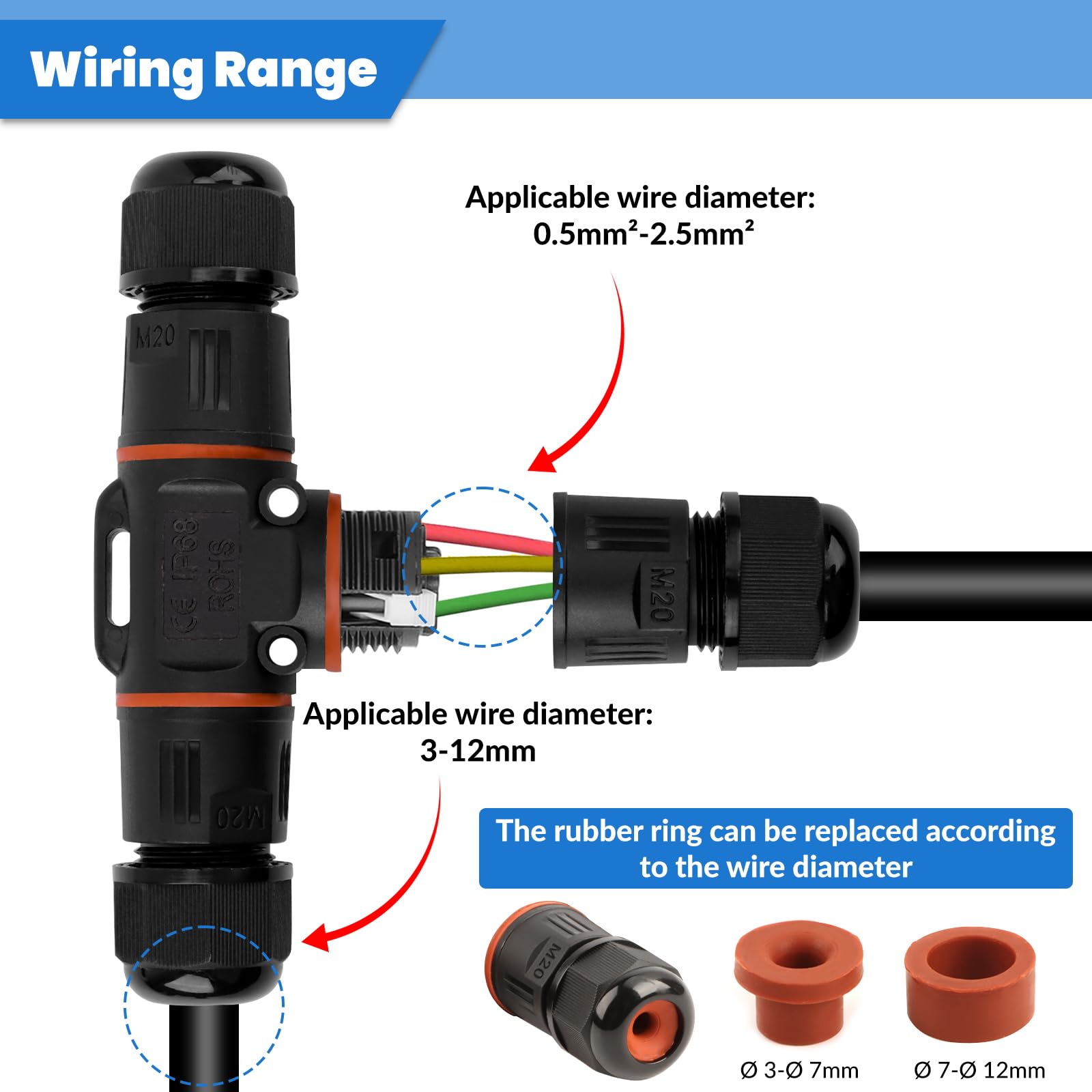 Wiring Range

Applicable wire diameter: 0.5mm²-2.5mm²

M20

CE IP68 ROHS

M20

Applicable wire diameter: 3-12mm

M20

The rubber ring can be replaced according to the wire diameter

M20

Ø 3-Ø 7mm

Ø 7-Ø 12mm