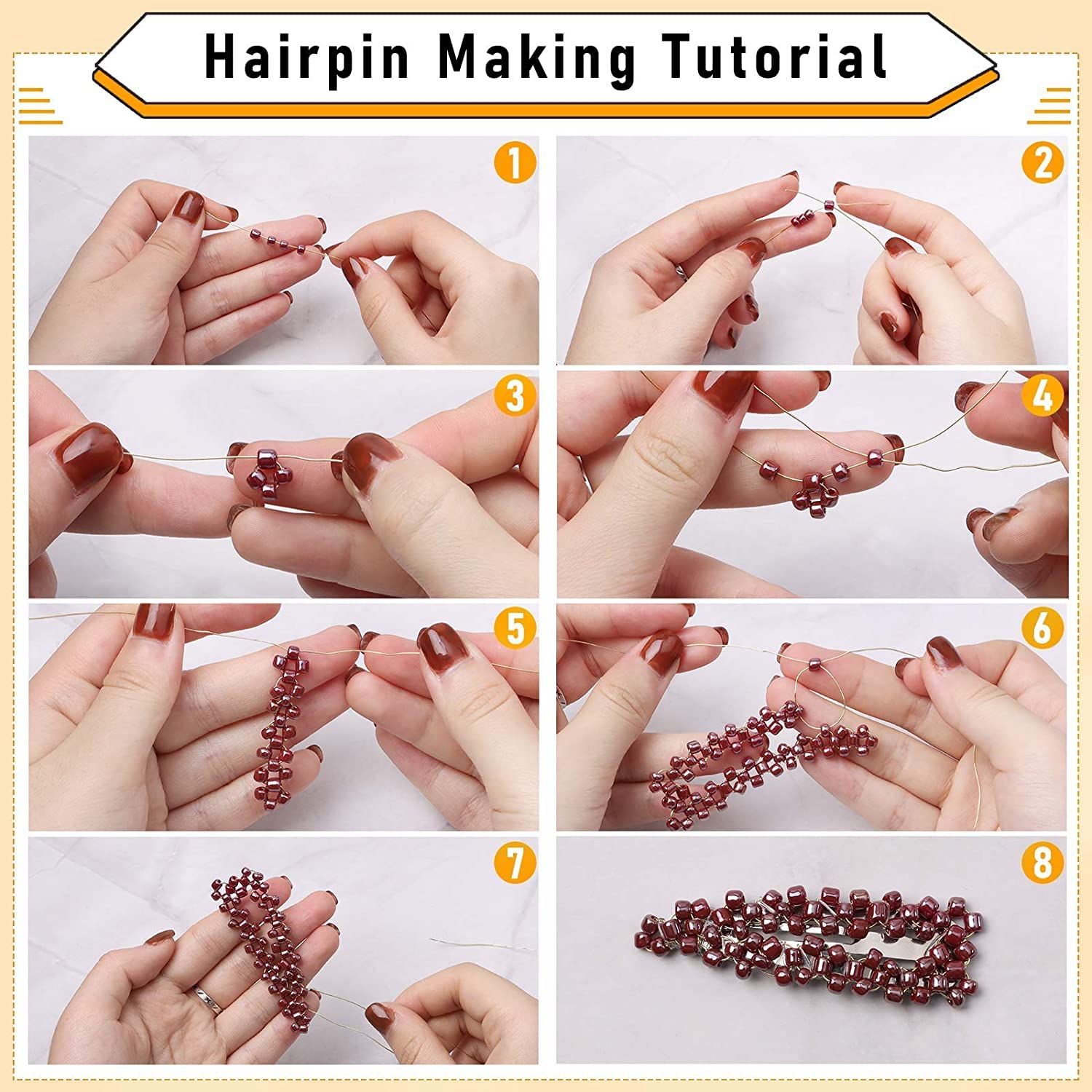 Hairpin Making Tutorial

1

2

3

4

5

6

7

8