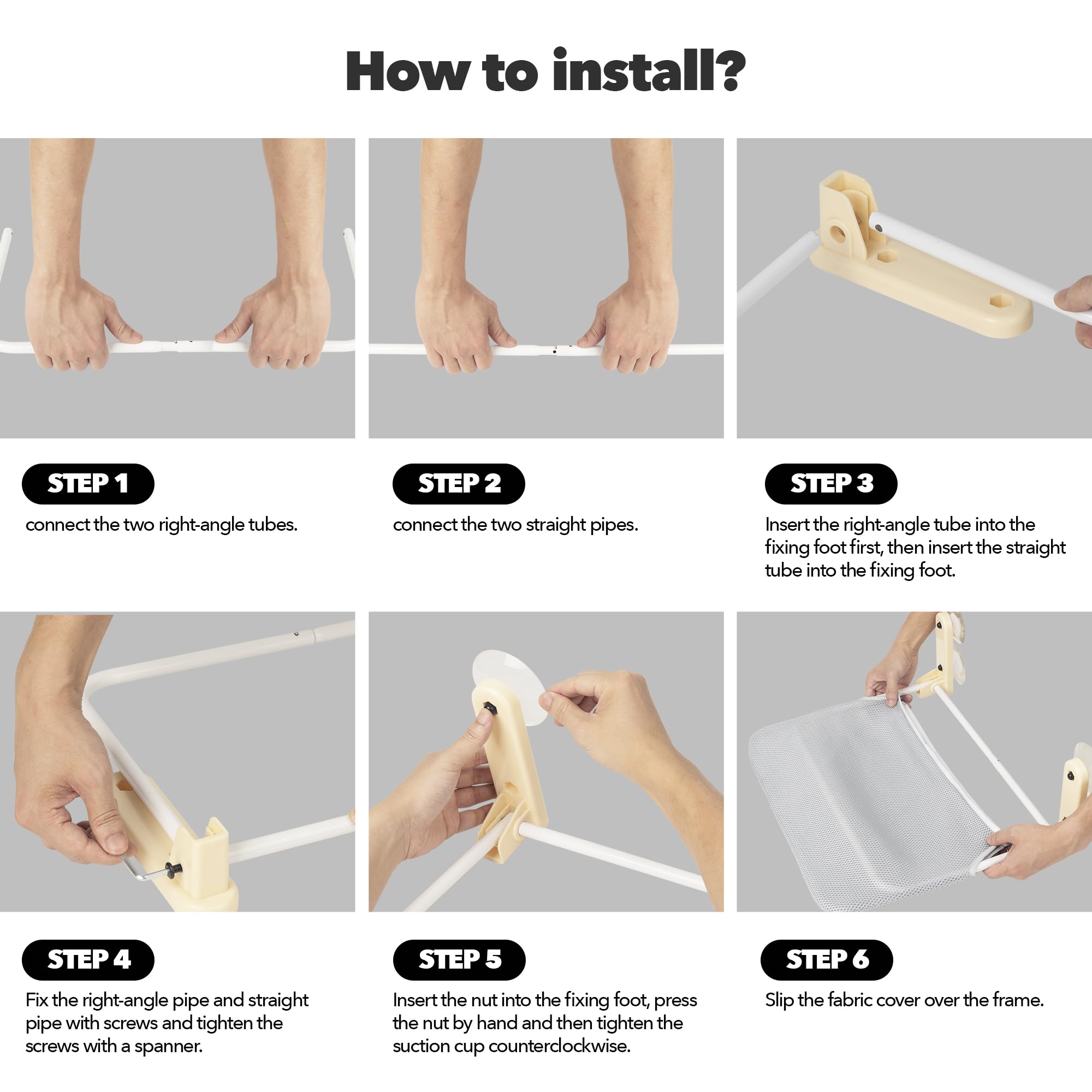 How to install?

STEP 1

connect the two right-angle tubes.

STEP 2

connect the two straight pipes.

STEP 3

Insert the right-angle tube into the fixing foot first, then insert the straight tube into the fixing foot.

STEP 4

Fix the right-angle pipe and straight pipe with screws and tighten the screws with a spanner.

STEP 5

Insert the nut into the fixing foot, press the nut by hand and then tighten the suction cup counterclockwise.

STEP 6

Slip the fabric cover over the frame.