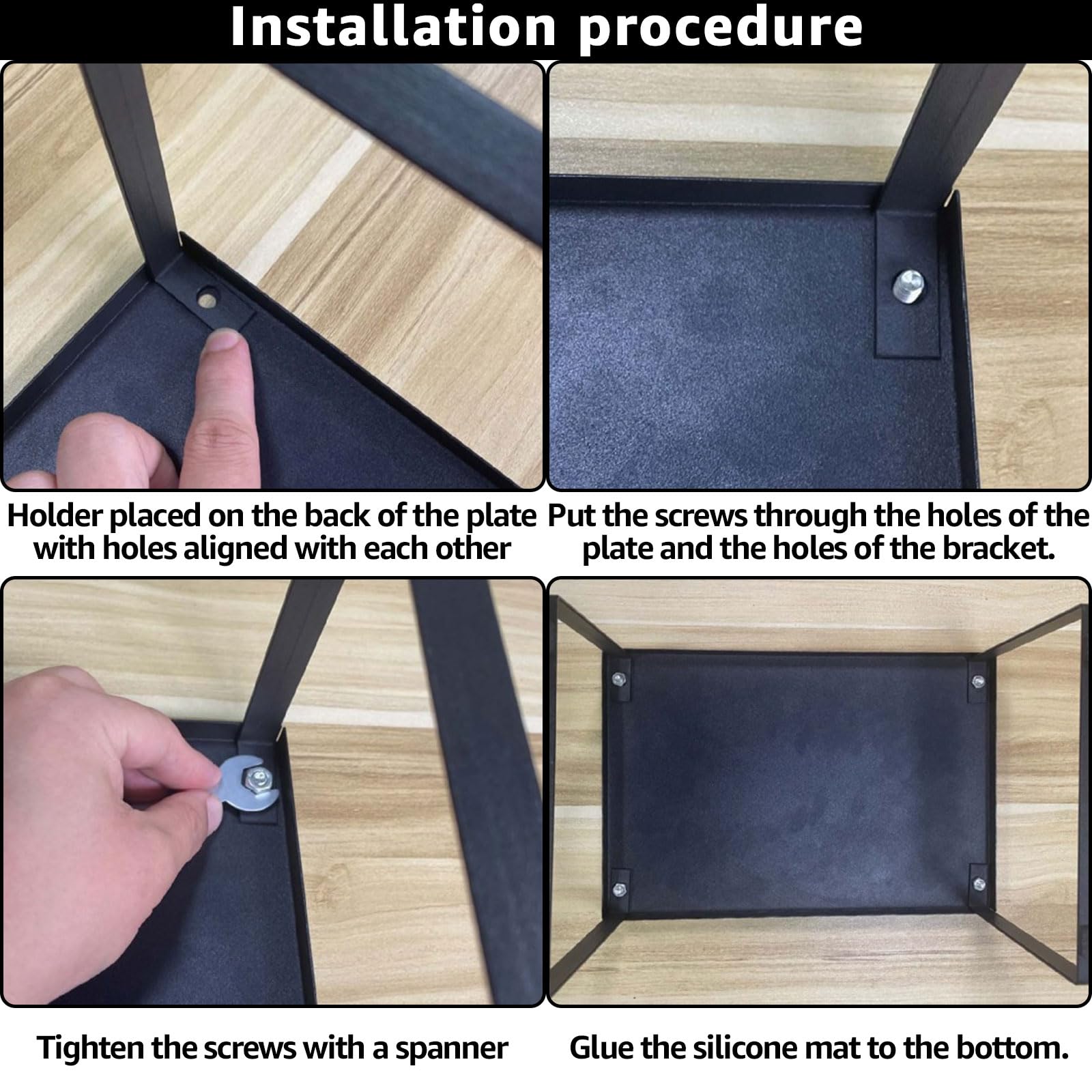 Installation procedure

Holder placed on the back of the plate with holes aligned with each other

Put the screws through the holes of the plate and the holes of the bracket.

Tighten the screws with a spanner

Glue the silicone mat to the bottom.