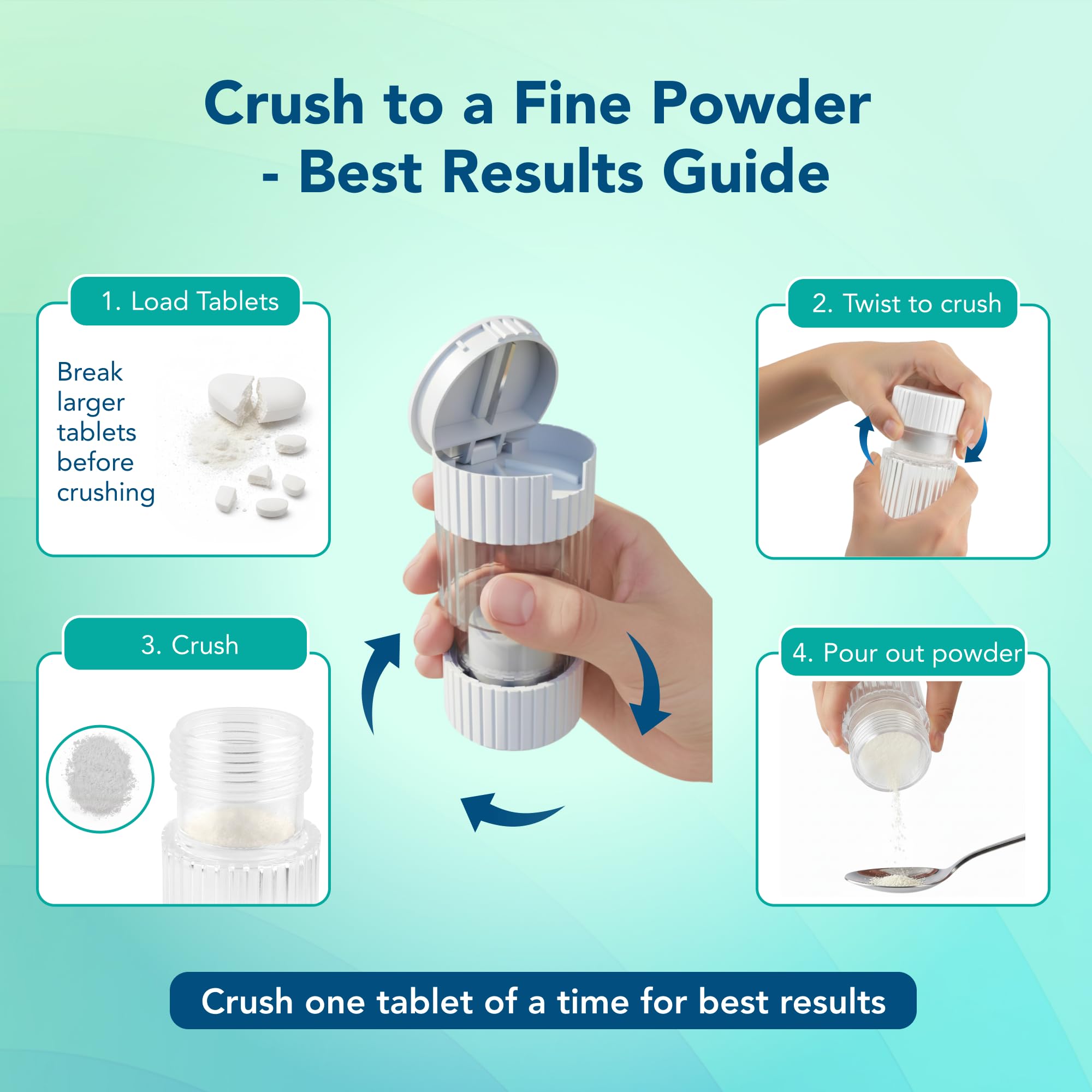 Crush to a Fine Powder - Best Results Guide

1. Load Tablets

Break larger tablets before crushing

2. Twist to crush

3. Crush

4. Pour out powder

Crush one tablet of a time for best results