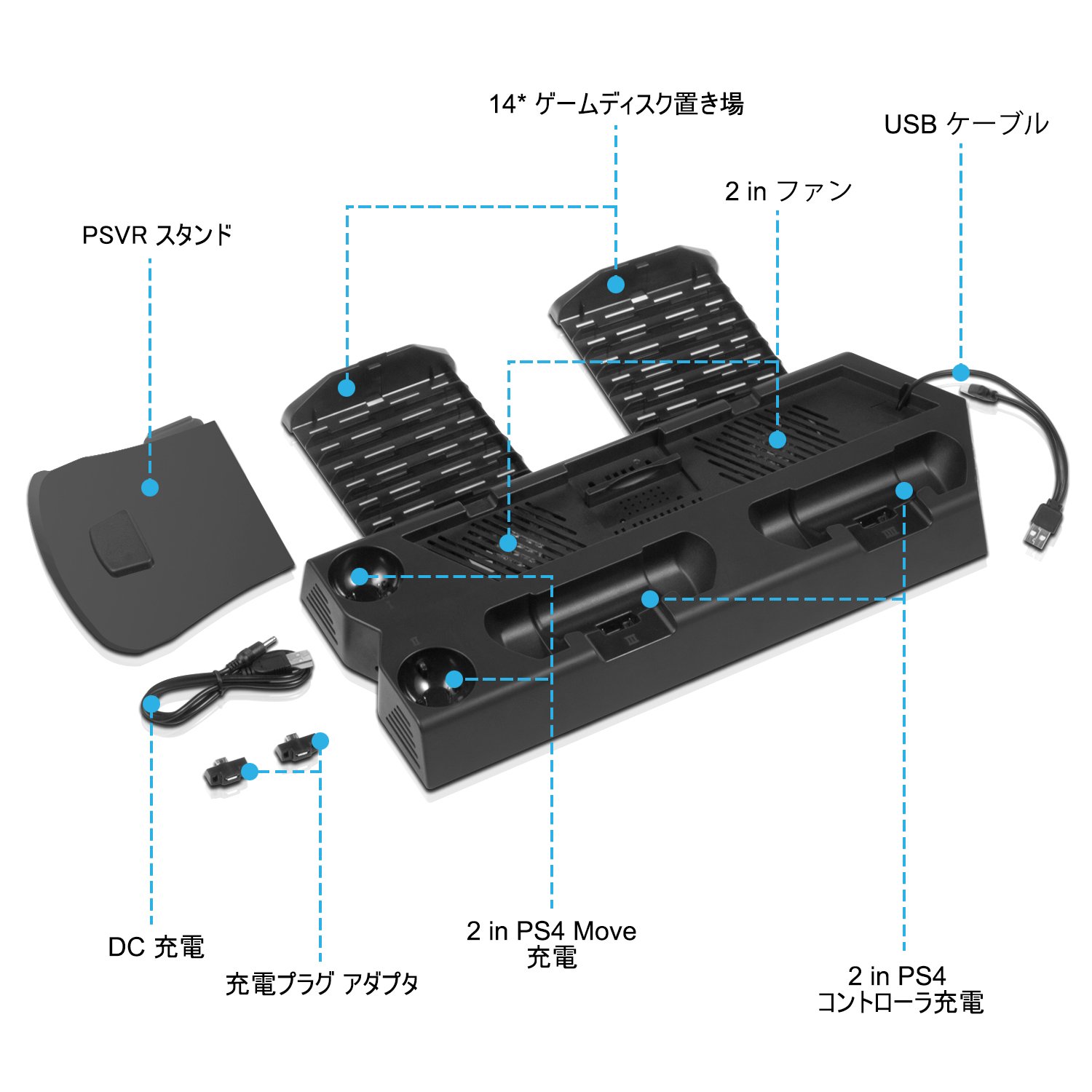 14* ゲームディスク置き場

USB ケーブル

2 in ファン

PSVR スタンド

DC 充電

充電プラグ アダプタ

2 in PS4 Move
充電

2 in PS4
コントローラ充電