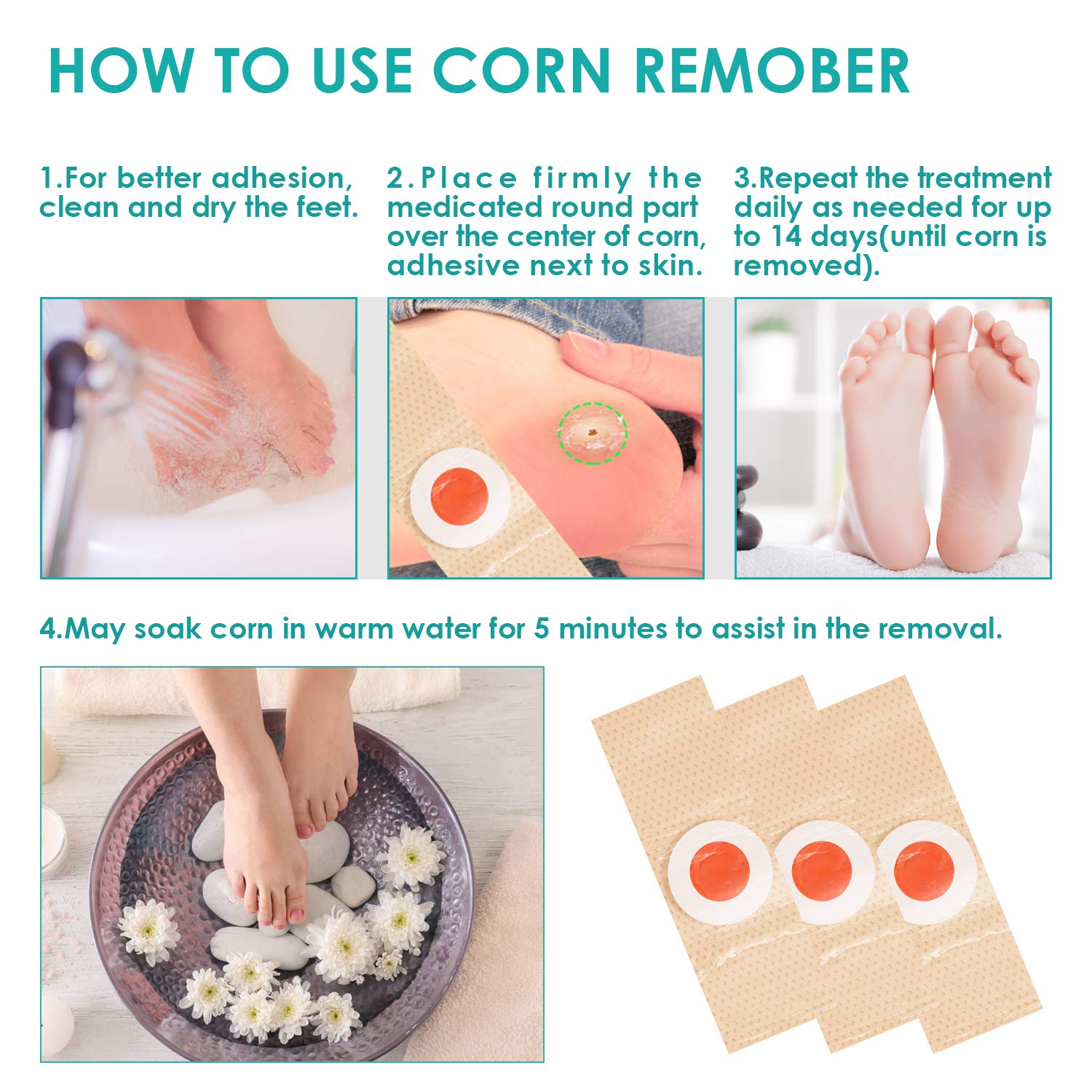 HOW TO USE CORN REMOBER

1.For better adhesion, clean and dry the feet.

2.Place firmly the medicated round part over the center of corn, adhesive next to skin.

3.Repeat the treatment daily as needed for up to 14 days(until corn is removed).

4.May soak corn in warm water for 5 minutes to assist in the removal.