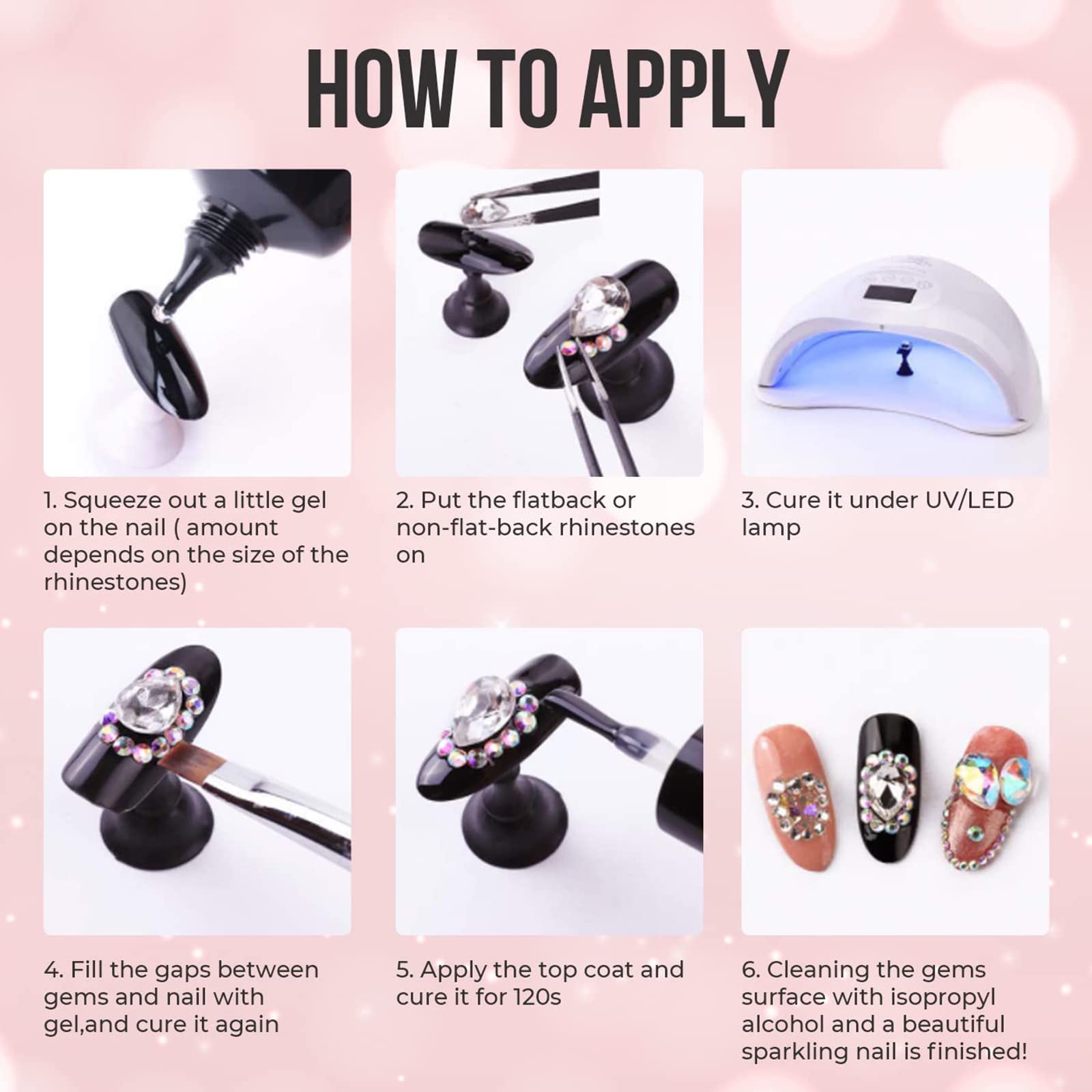 HOW TO APPLY

1. Squeeze out a little gel on the nail ( amount depends on the size of the rhinestones)

2. Put the flatback or non-flat-back rhinestones on

3. Cure it under UV/LED lamp

4. Fill the gaps between gems and nail with gel,and cure it again

5. Apply the top coat and cure it for 120s

6. Cleaning the gems surface with isopropyl alcohol and a beautiful sparkling nail is finished!