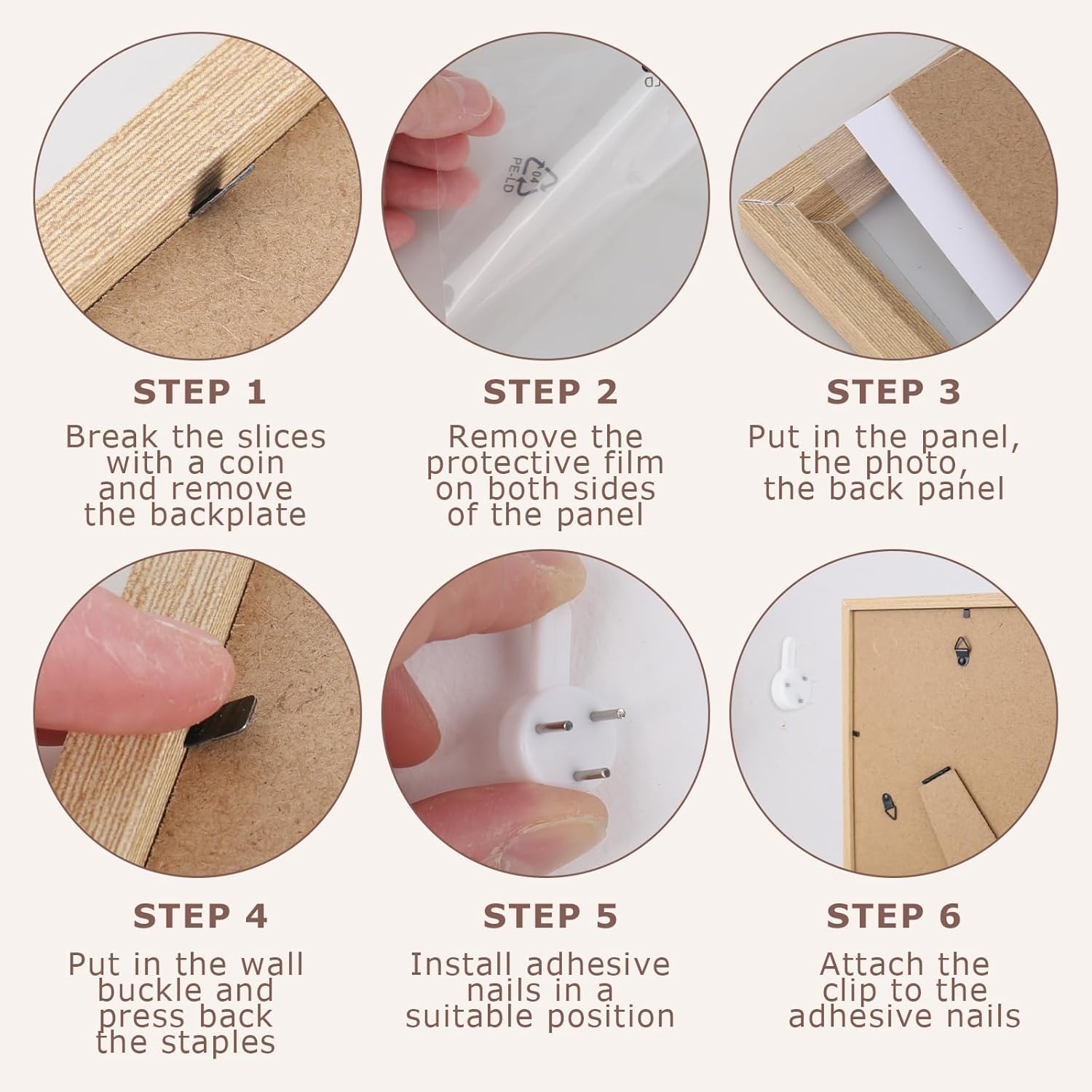 04
PE-LD

STEP 1
Break the slices with a coin and remove the backplate

STEP 2
Remove the protective film on both sides of the panel

STEP 3
Put in the panel, the photo, the back panel

STEP 4
Put in the wall buckle and press back the staples

STEP 5
Install adhesive nails in a suitable position

STEP 6
Attach the clip to the adhesive nails