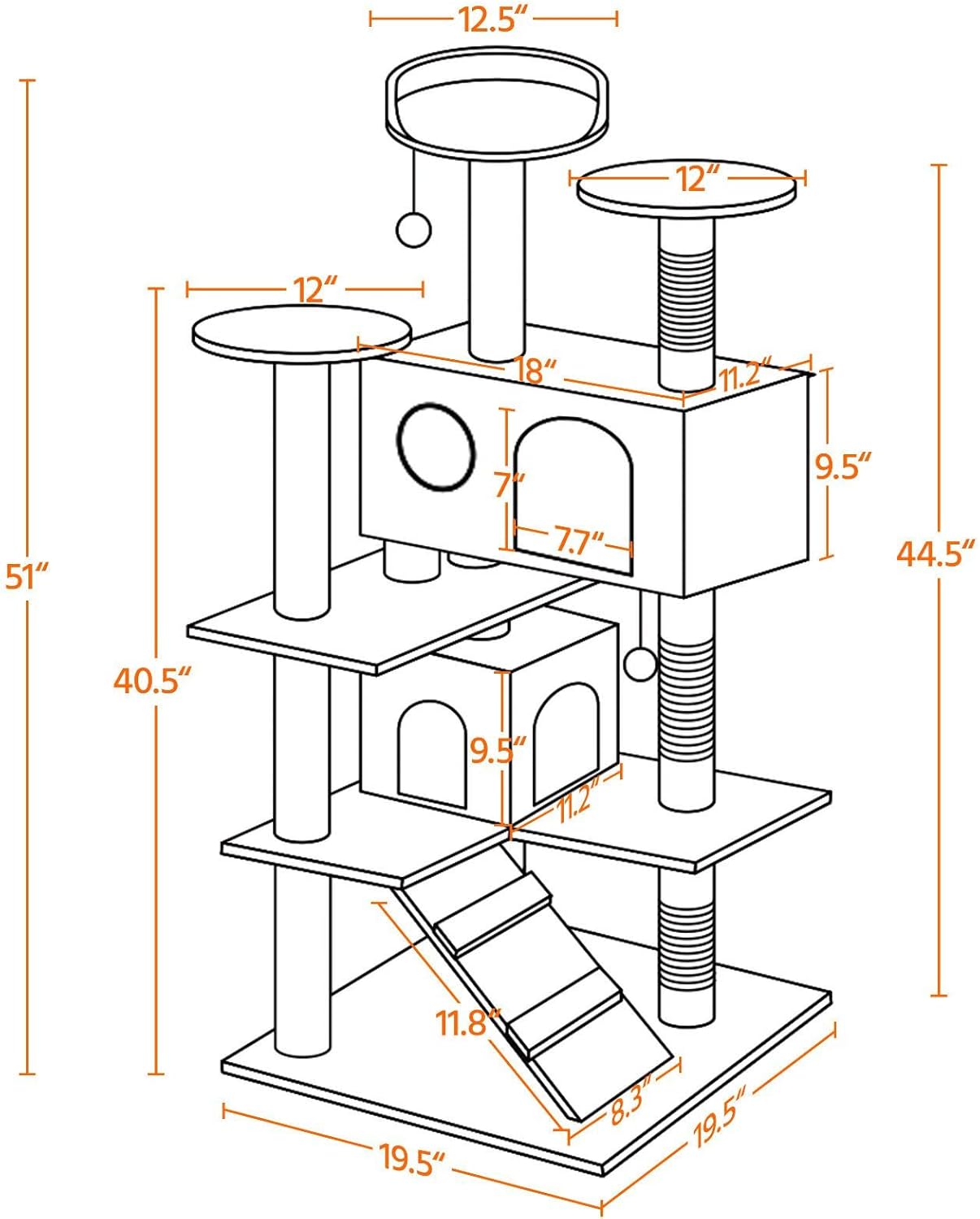 12.5″
12″
12″
18″
11.2″
9.5″
7″
7.7″
51″
44.5″
40.5″
9.5″
11.2″
11.8″
8.3″
19.5″
19.5″