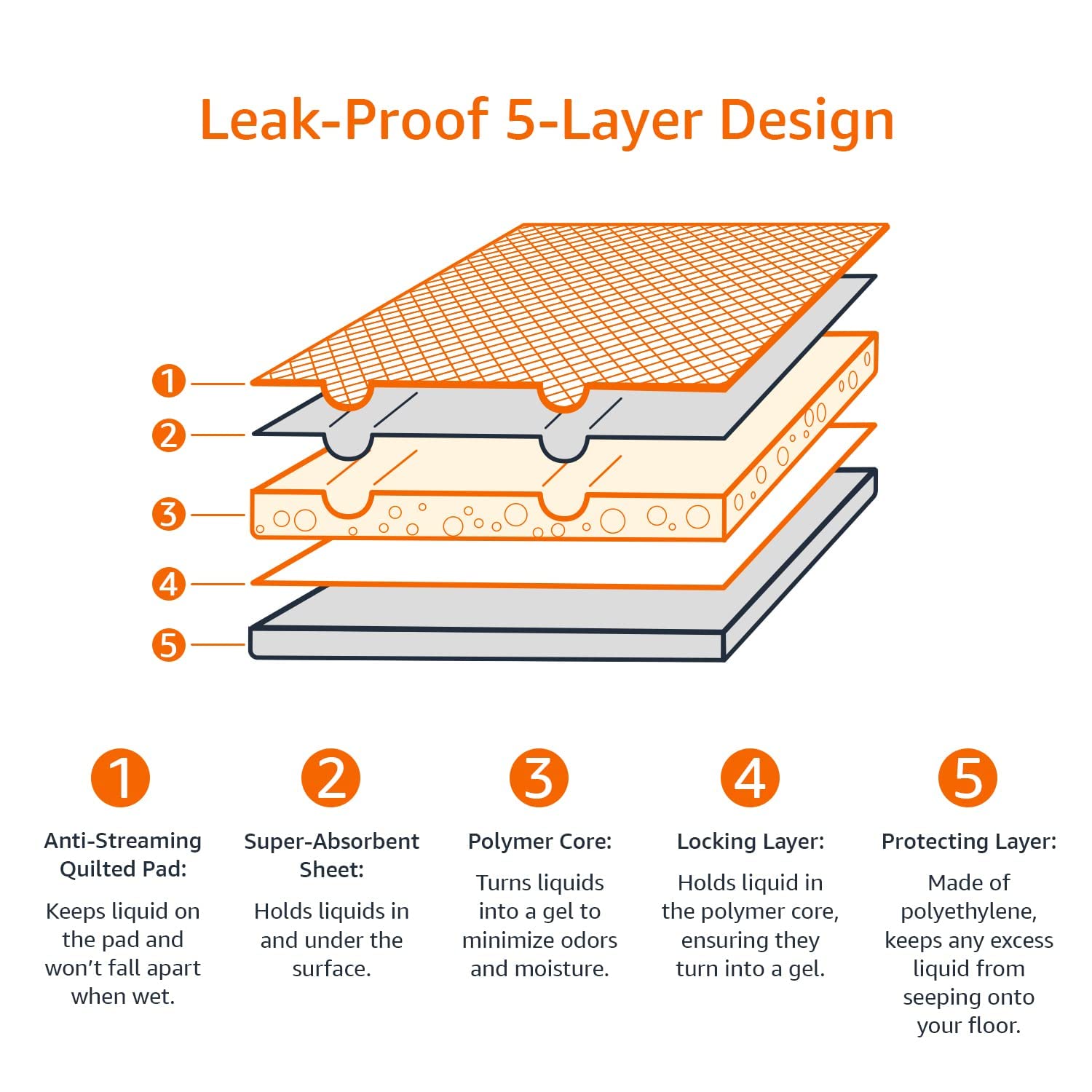 Leak-Proof 5-Layer Design

1
2
3
4
5

1
Anti-Streaming Quilted Pad:
Keeps liquid on the pad and won't fall apart when wet.

2
Super-Absorbent Sheet:
Holds liquids in and under the surface.

3
Polymer Core:
Turns liquids into a gel to minimize odors and moisture.

4
Locking Layer:
Holds liquid in the polymer core, ensuring they turn into a gel.

5
Protecting Layer:
Made of polyethylene, keeps any excess liquid from seeping onto your floor.