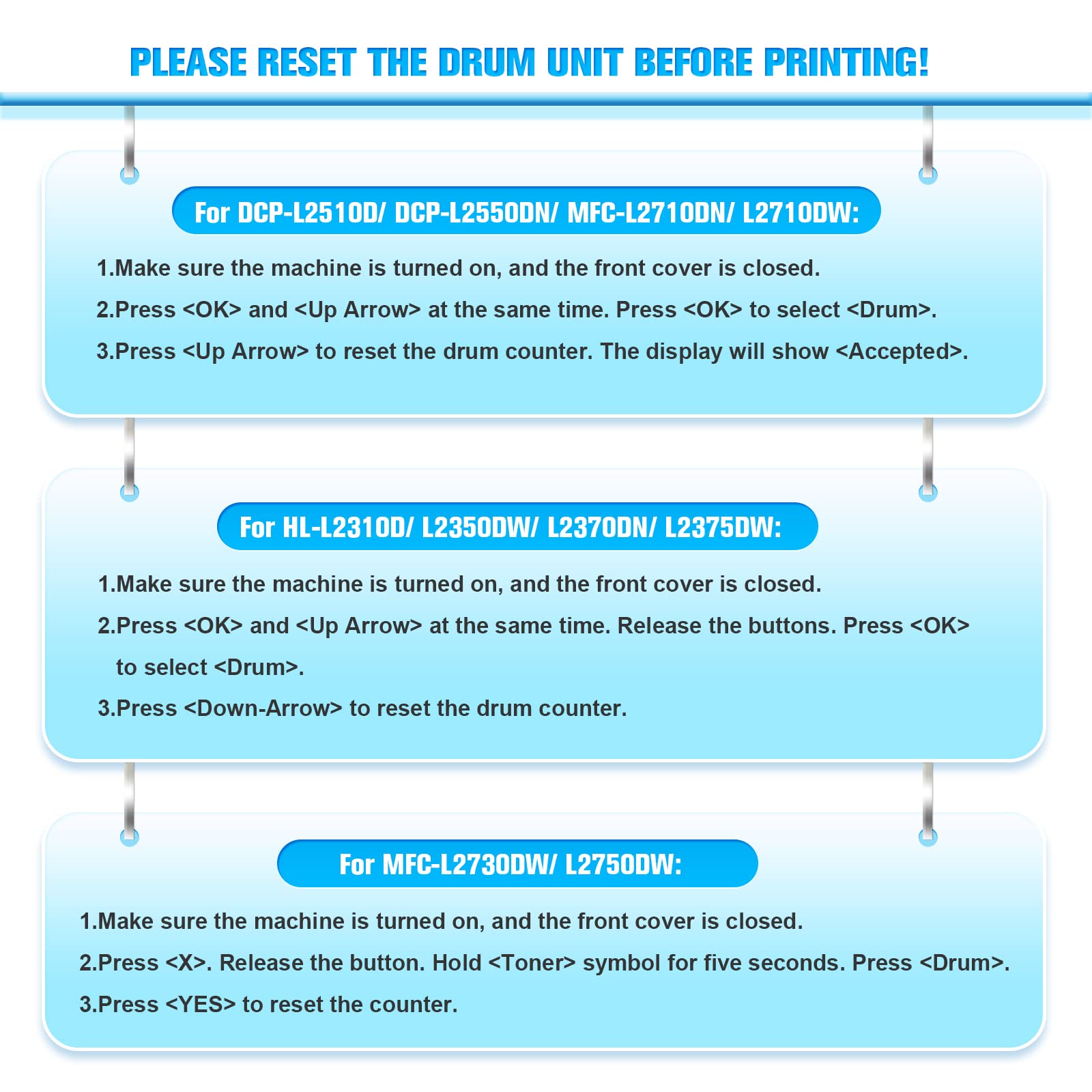 PLEASE RESET THE DRUM UNIT BEFORE PRINTING!

For DCP-L2510D/ DCP-L2550DN/ MFC-L2710DN/ L2710DW:

1.Make sure the machine is turned on, and the front cover is closed.

2.Press <OK> and <Up Arrow> at the same time. Press <OK> to select <Drum>.

3.Press <Up Arrow> to reset the drum counter. The display will show <Accepted>.

For HL-L2310D/ L2350DW/ L2370DN/ L2375DW:

1.Make sure the machine is turned on, and the front cover is closed.

2.Press <OK> and <Up Arrow> at the same time. Release the buttons. Press <OK> to select <Drum>.

3.Press <Down-Arrow> to reset the drum counter.

For MFC-L2730DW/ L2750DW:

1.Make sure the machine is turned on, and the front cover is closed.

2.Press <X>. Release the button. Hold <Toner> symbol for five seconds. Press <Drum>.

3.Press <YES> to reset the counter.