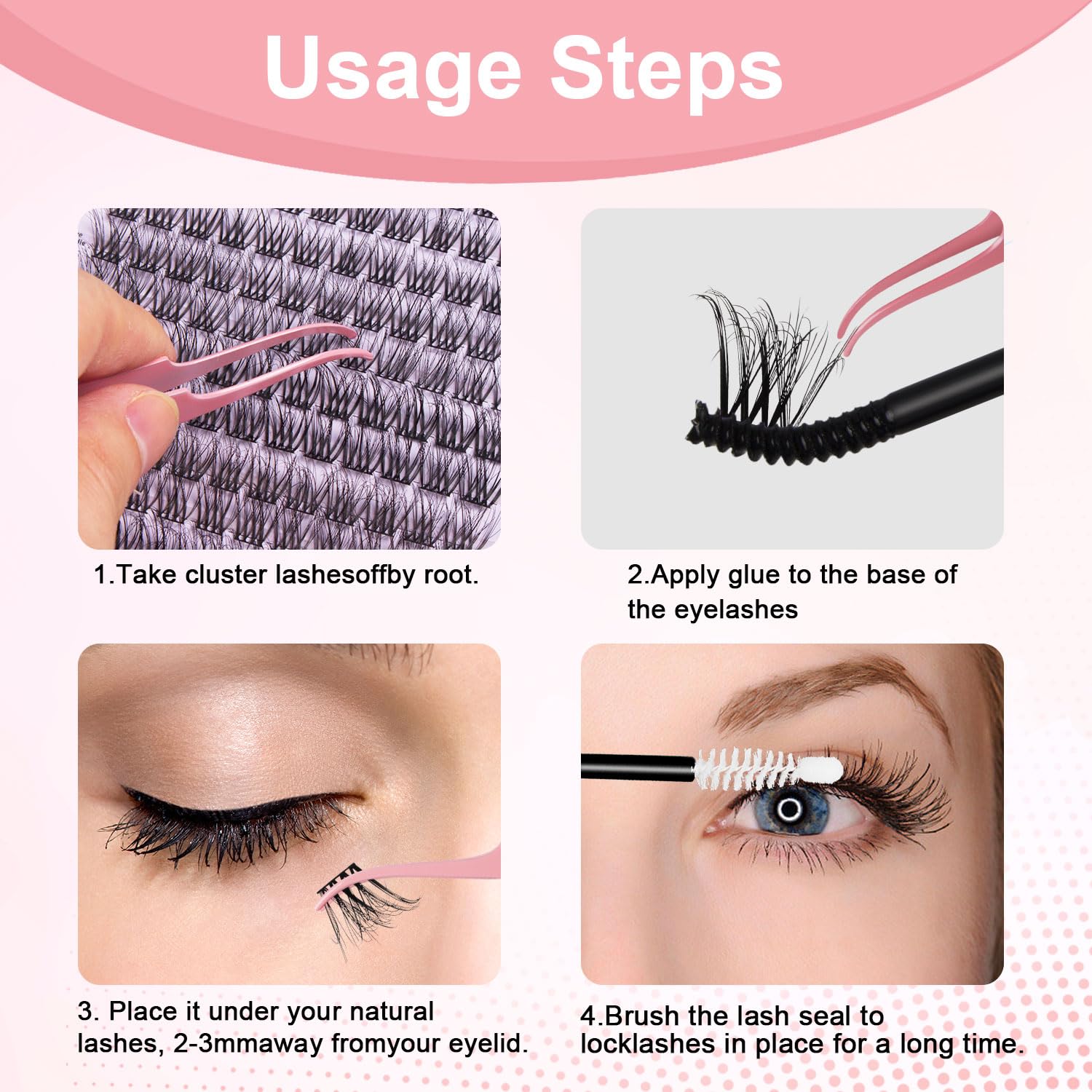 Usage Steps

1.Take cluster lashesoffby root.

2.Apply glue to the base of the eyelashes

3. Place it under your natural lashes, 2-3mmaway fromyour eyelid.

4.Brush the lash seal to locklashes in place for a long time.