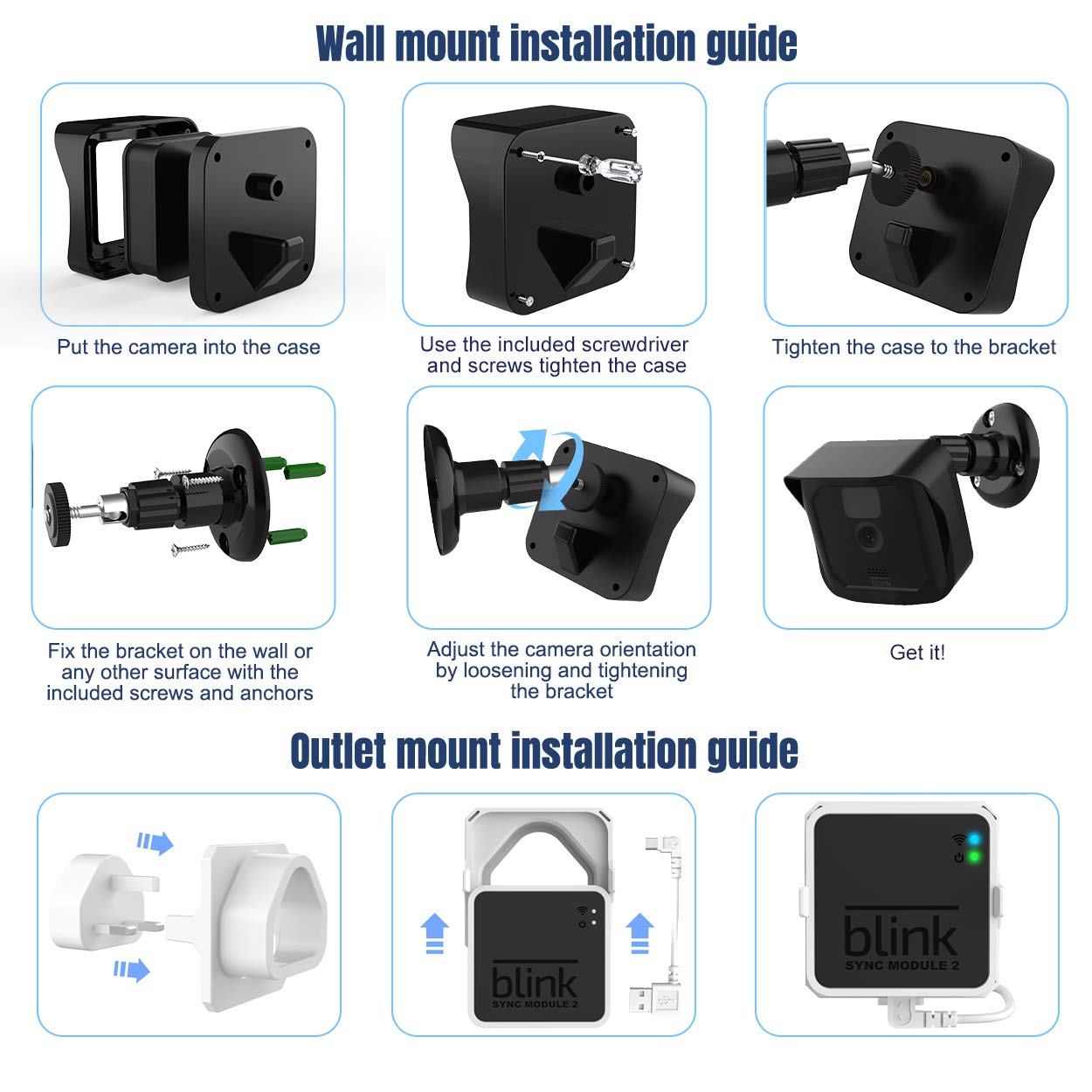 Wall mount installation guide

Put the camera into the case

Use the included screwdriver and screws tighten the case

Tighten the case to the bracket

Fix the bracket on the wall or any other surface with the included screws and anchors

Adjust the camera orientation by loosening and tightening the bracket

blink

Get it!

Outlet mount installation guide

blink
SYNC MODULE 2

blink
SYNC MODULE 2