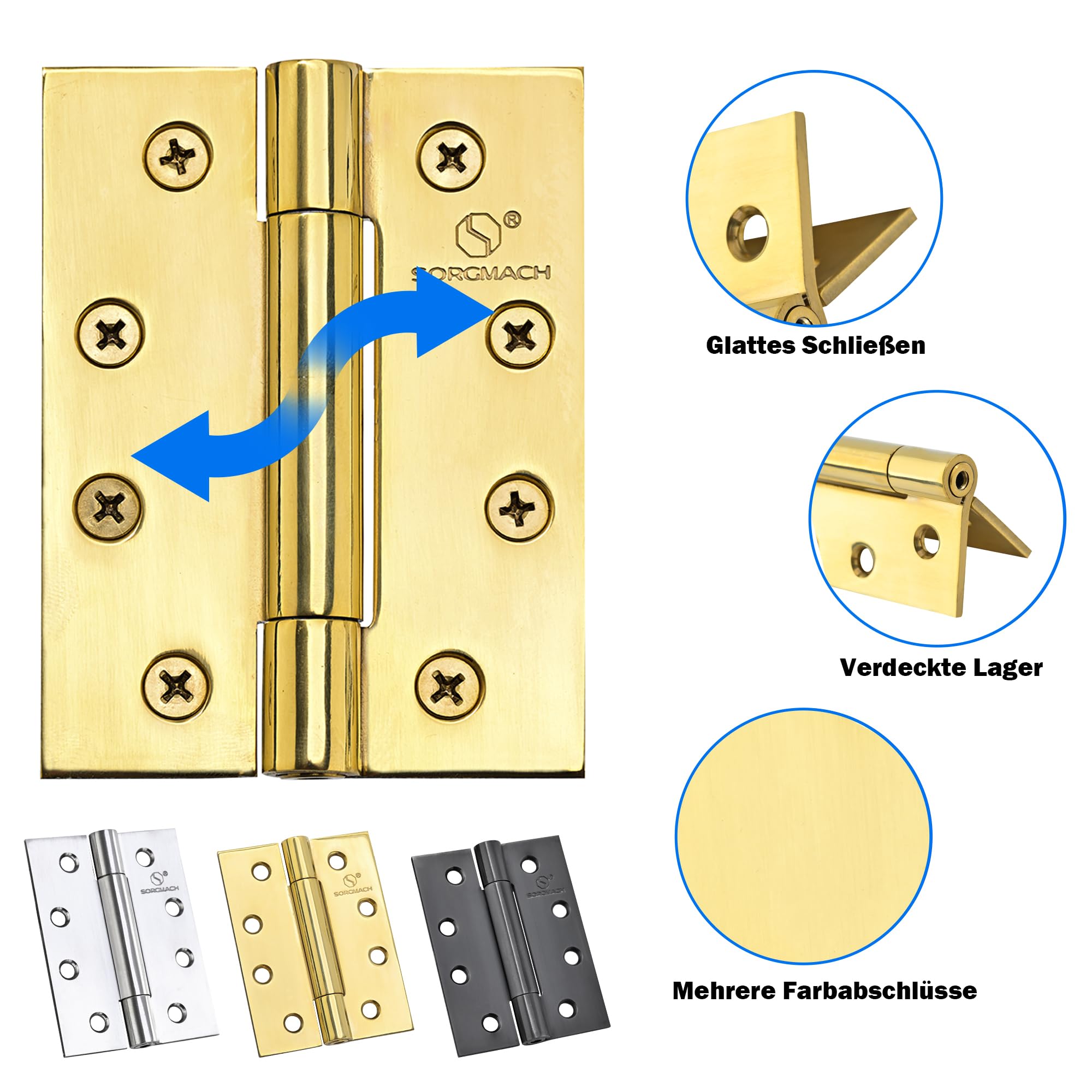 ®
SORGMACH

Glattes Schließen

Verdeckte Lager

SORGMACH

SORGMACH

SORGMACH

Mehrere Farbabschlüsse