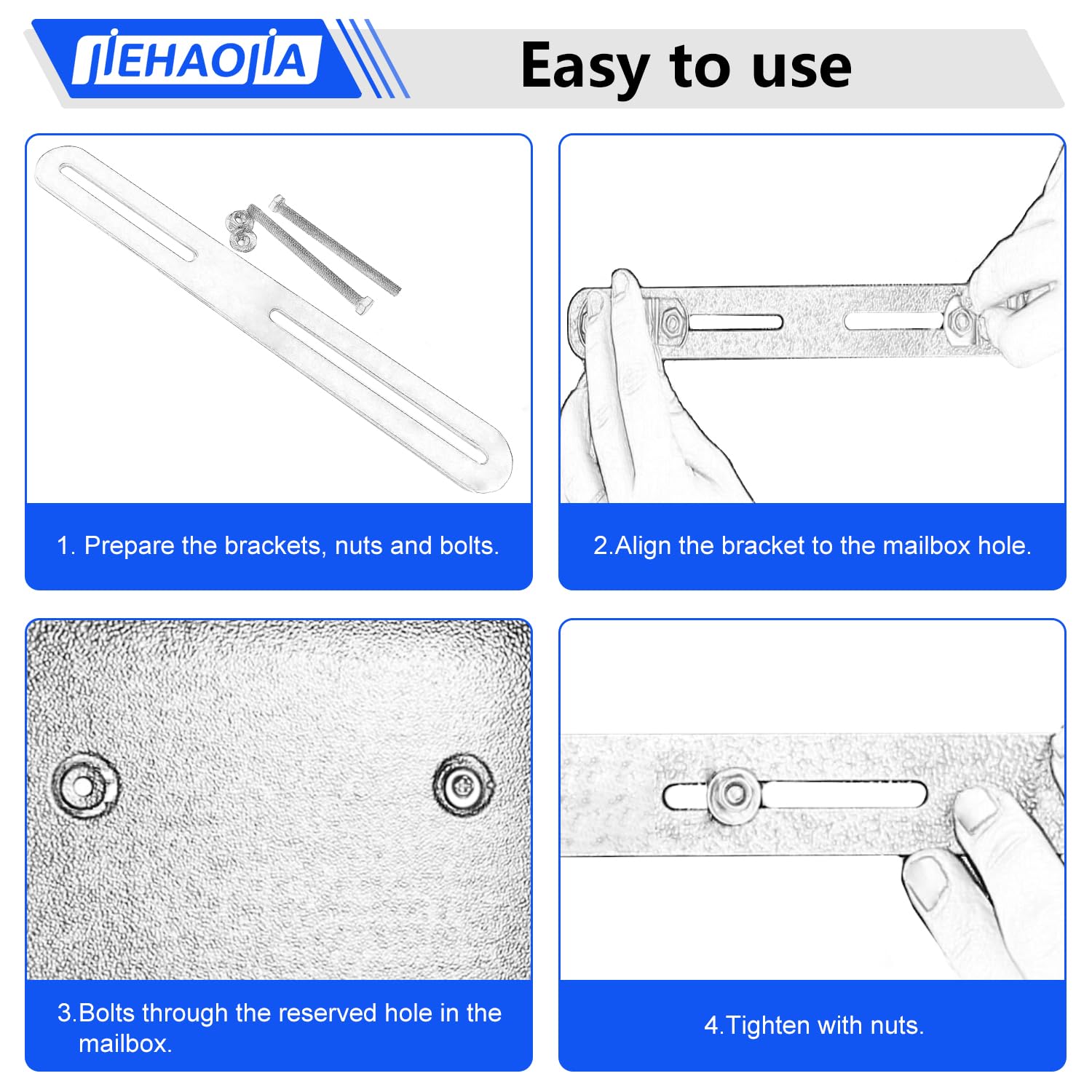 JIEHAOJIA

Easy to use

1. Prepare the brackets, nuts and bolts.

2.Align the bracket to the mailbox hole.

3.Bolts through the reserved hole in the mailbox.

4.Tighten with nuts.