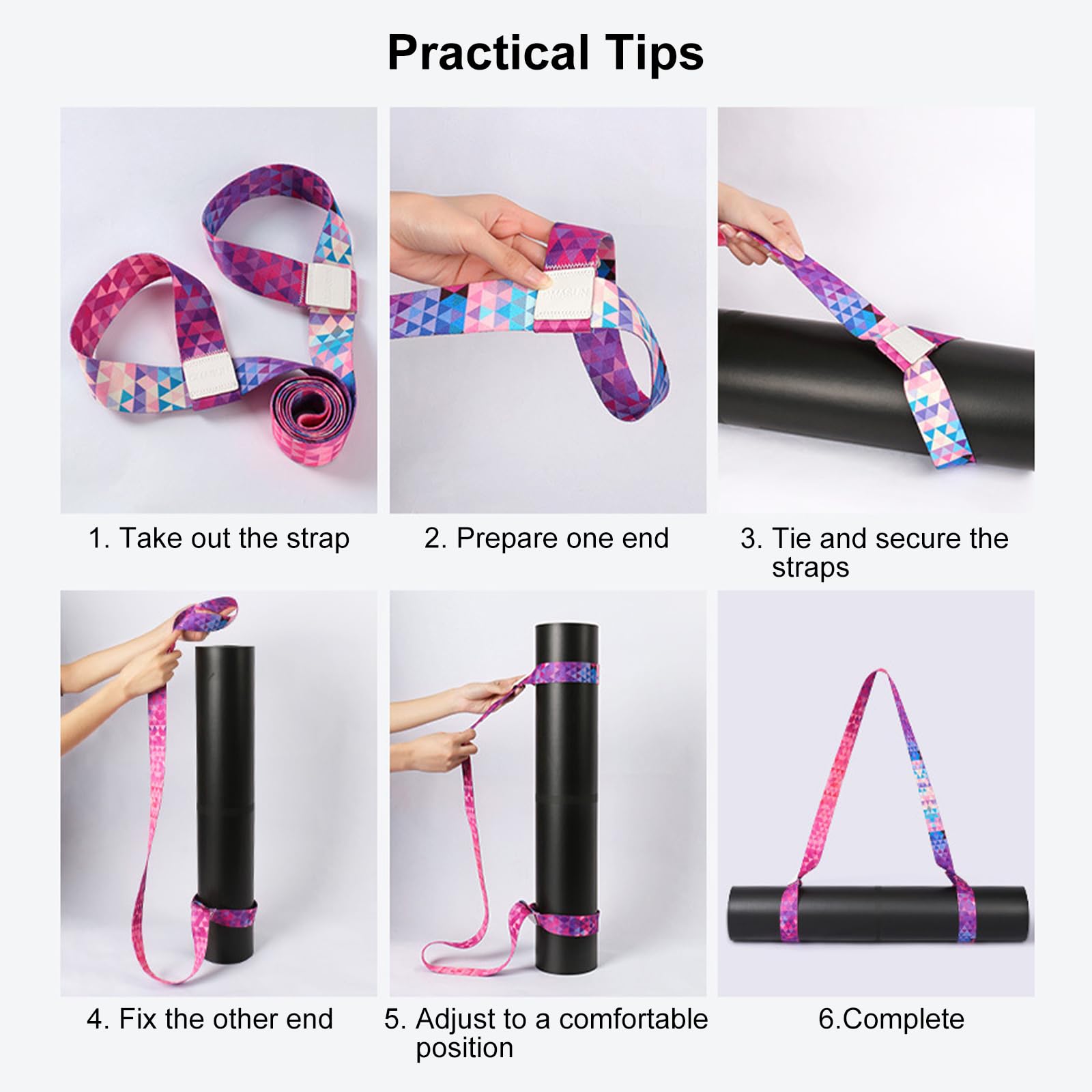 Practical Tips

1. Take out the strap

2. Prepare one end

3. Tie and secure the straps

4. Fix the other end

5. Adjust to a comfortable position

6.Complete