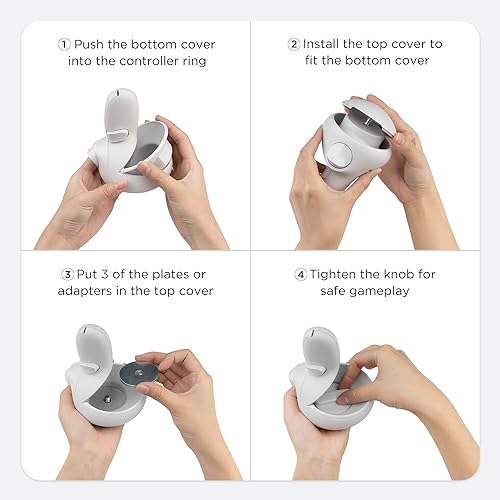 ① Push the bottom cover into the controller ring

② Install the top cover to fit the bottom cover

③ Put 3 of the plates or adapters in the top cover

④ Tighten the knob for safe gameplay