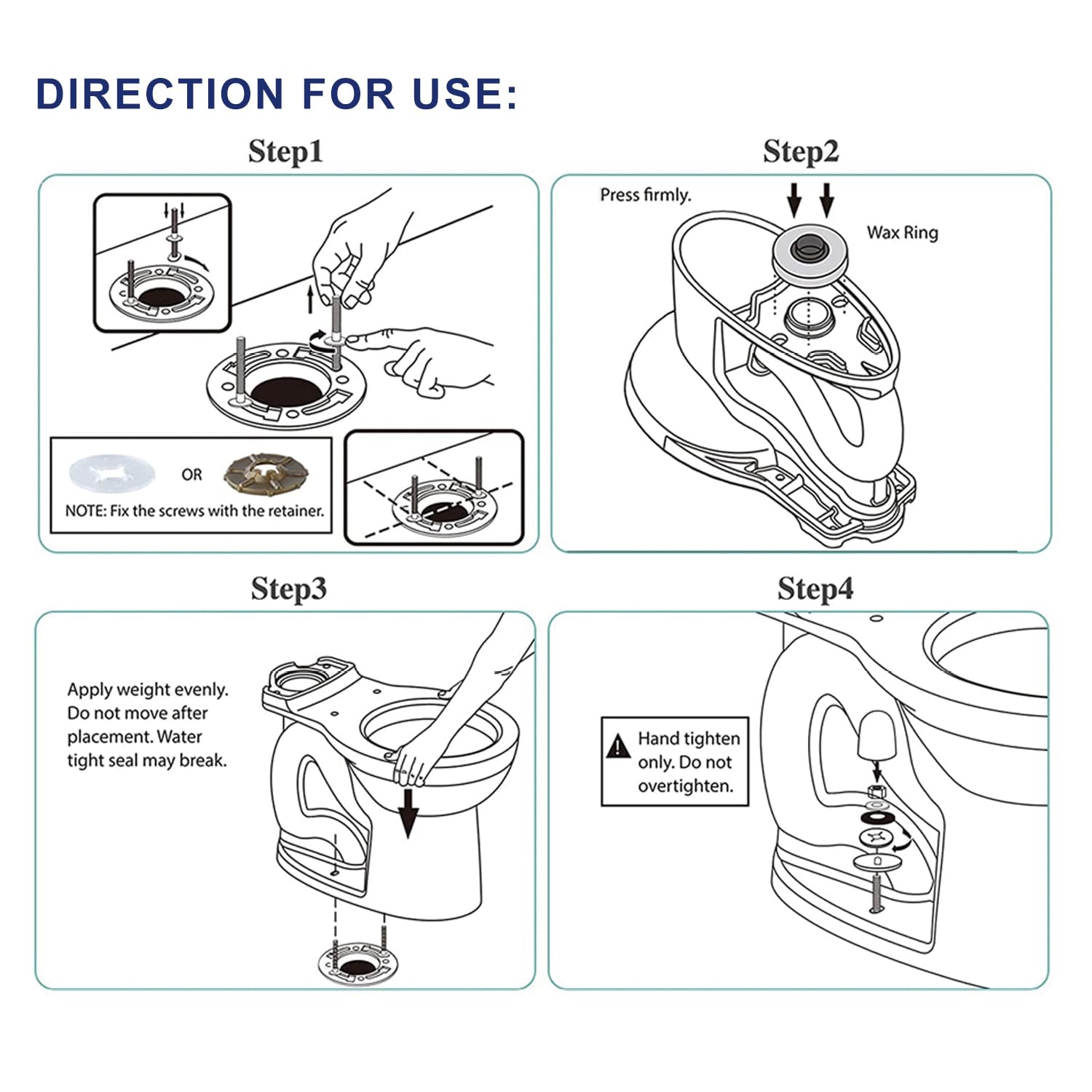 DIRECTION FOR USE:

Step1

OR

NOTE: Fix the screws with the retainer.

Step2

Press firmly.

Wax Ring

Step3

Apply weight evenly. Do not move after placement. Water tight seal may break.

Step4

Hand tighten only. Do not overtighten.