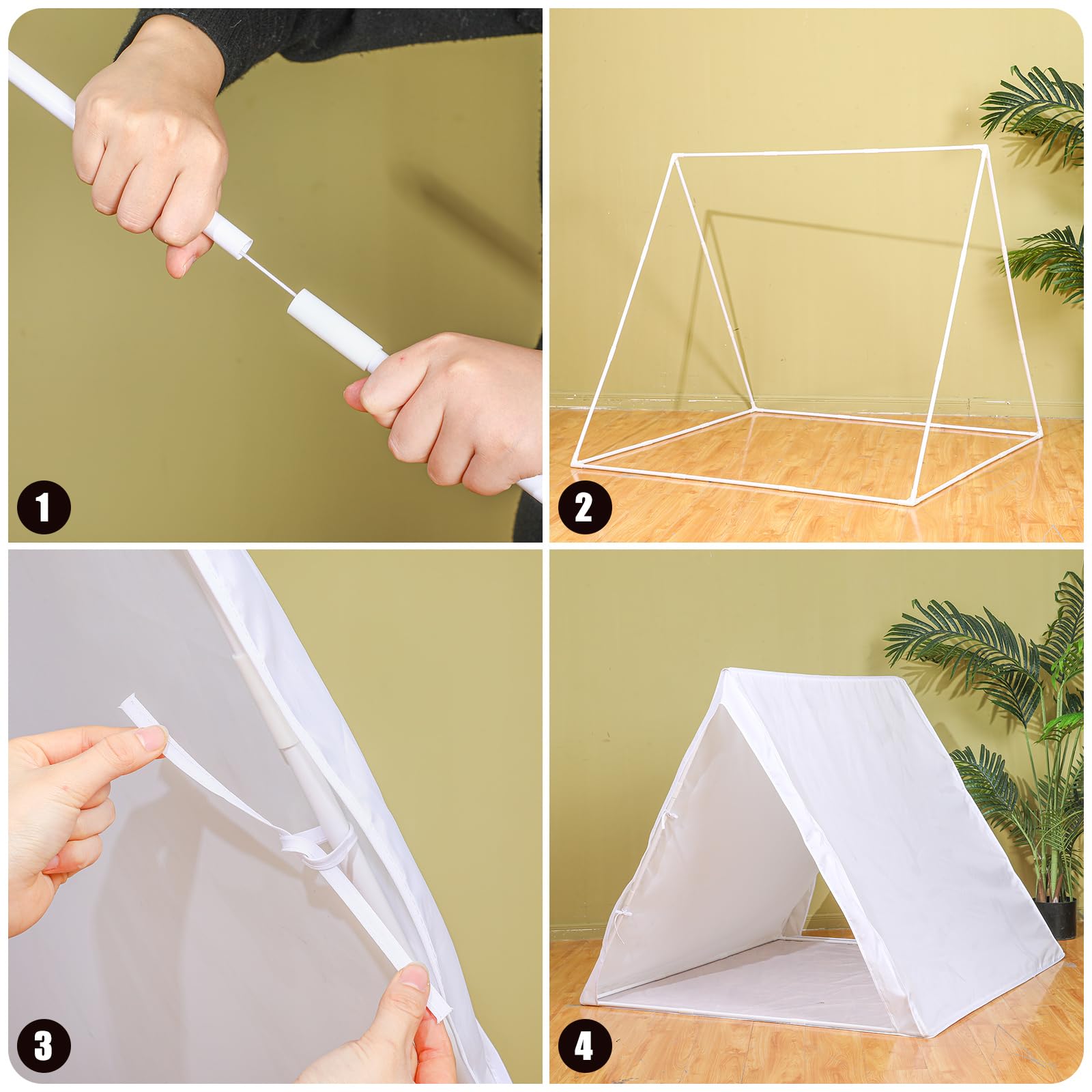 1

2

3

4