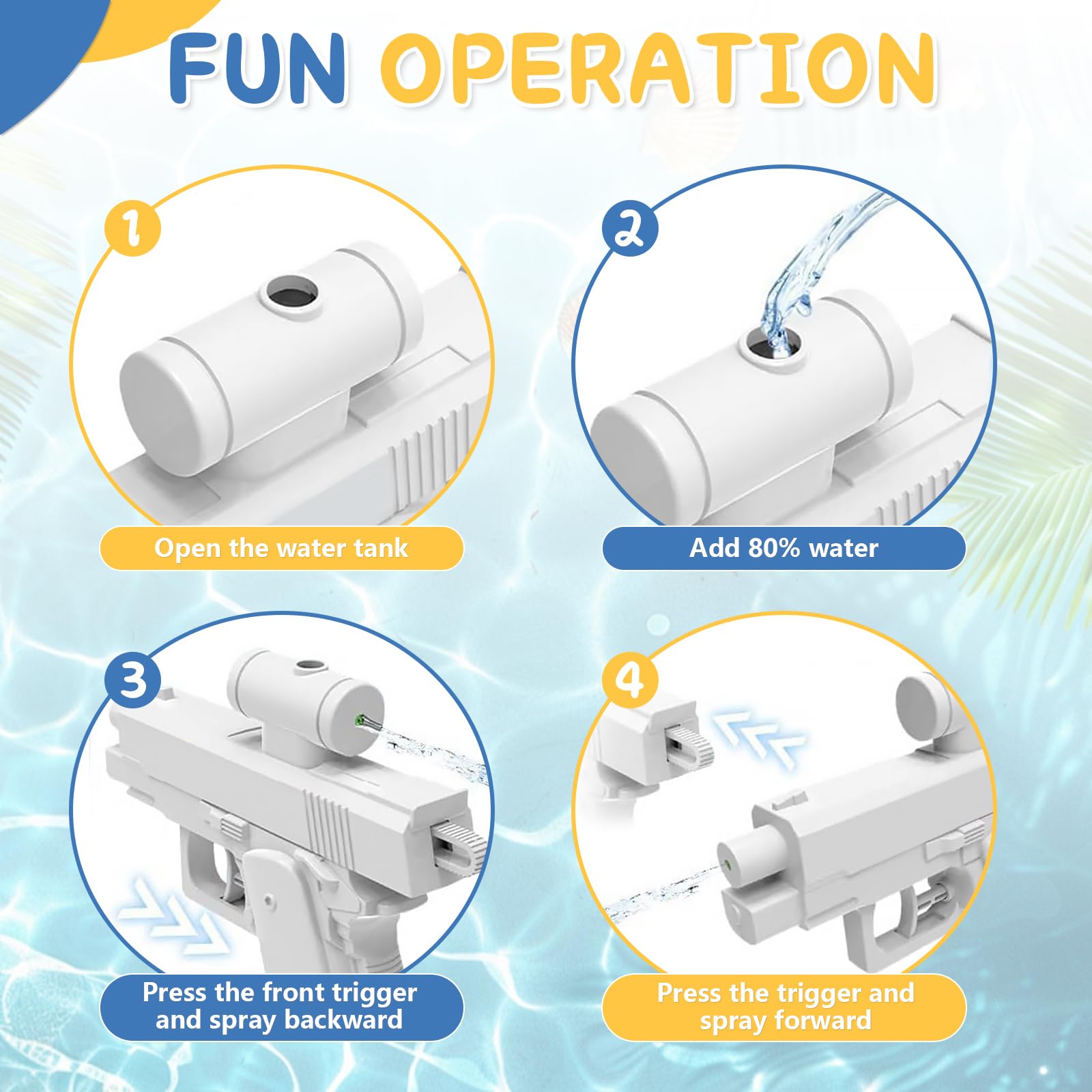 FUN OPERATION

1

Open the water tank

2

Add 80% water

3

Press the front trigger and spray backward

4

Press the trigger and spray forward