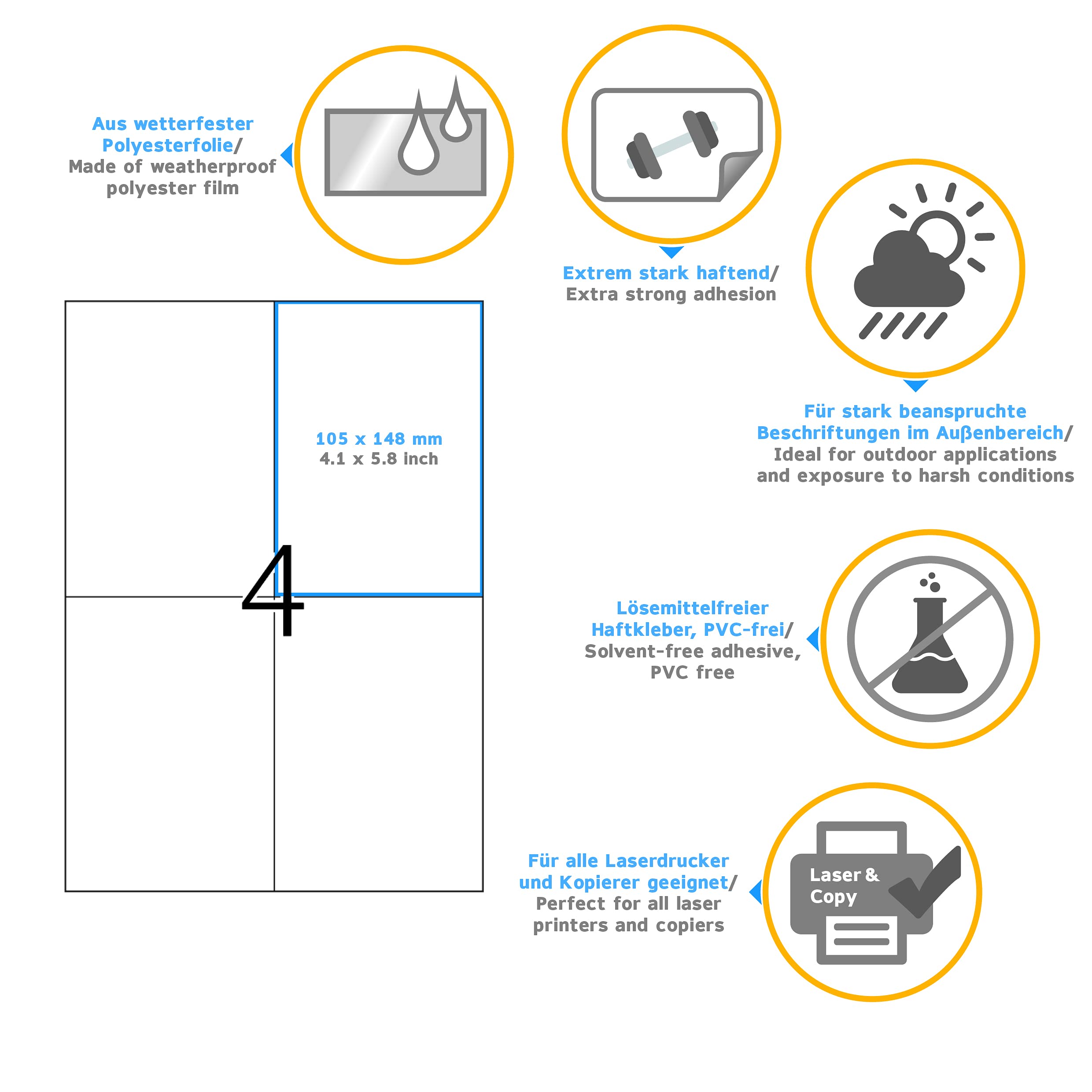 Aus wetterfester Polyesterfolie/
Made of weatherproof polyester film

Extrem stark haftend/
Extra strong adhesion

Für stark beanspruchte Beschriftungen im Außenbereich/
Ideal for outdoor applications and exposure to harsh conditions

105 x 148 mm
4.1 x 5.8 inch

4

Lösemittelfreier Haftkleber, PVC-frei/
Solvent-free adhesive, PVC free

Für alle Laserdrucker und Kopierer geeignet/
Perfect for all laser printers and copiers

Laser & Copy