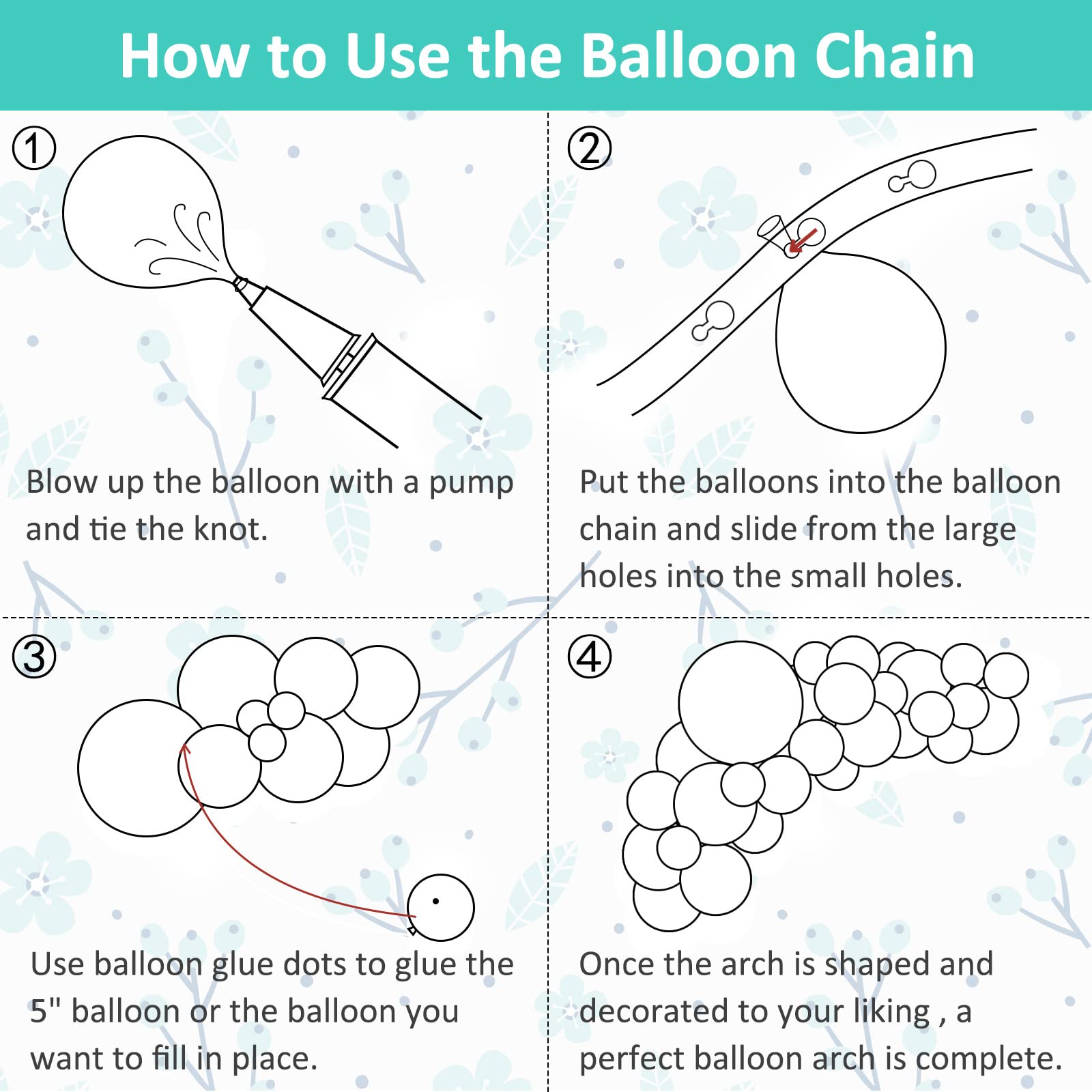 How to Use the Balloon Chain

①

Blow up the balloon with a pump and tie the knot.

②

Put the balloons into the balloon chain and slide from the large holes into the small holes.

③

Use balloon glue dots to glue the 5" balloon or the balloon you want to fill in place.

④

Once the arch is shaped and decorated to your liking , a perfect balloon arch is complete.